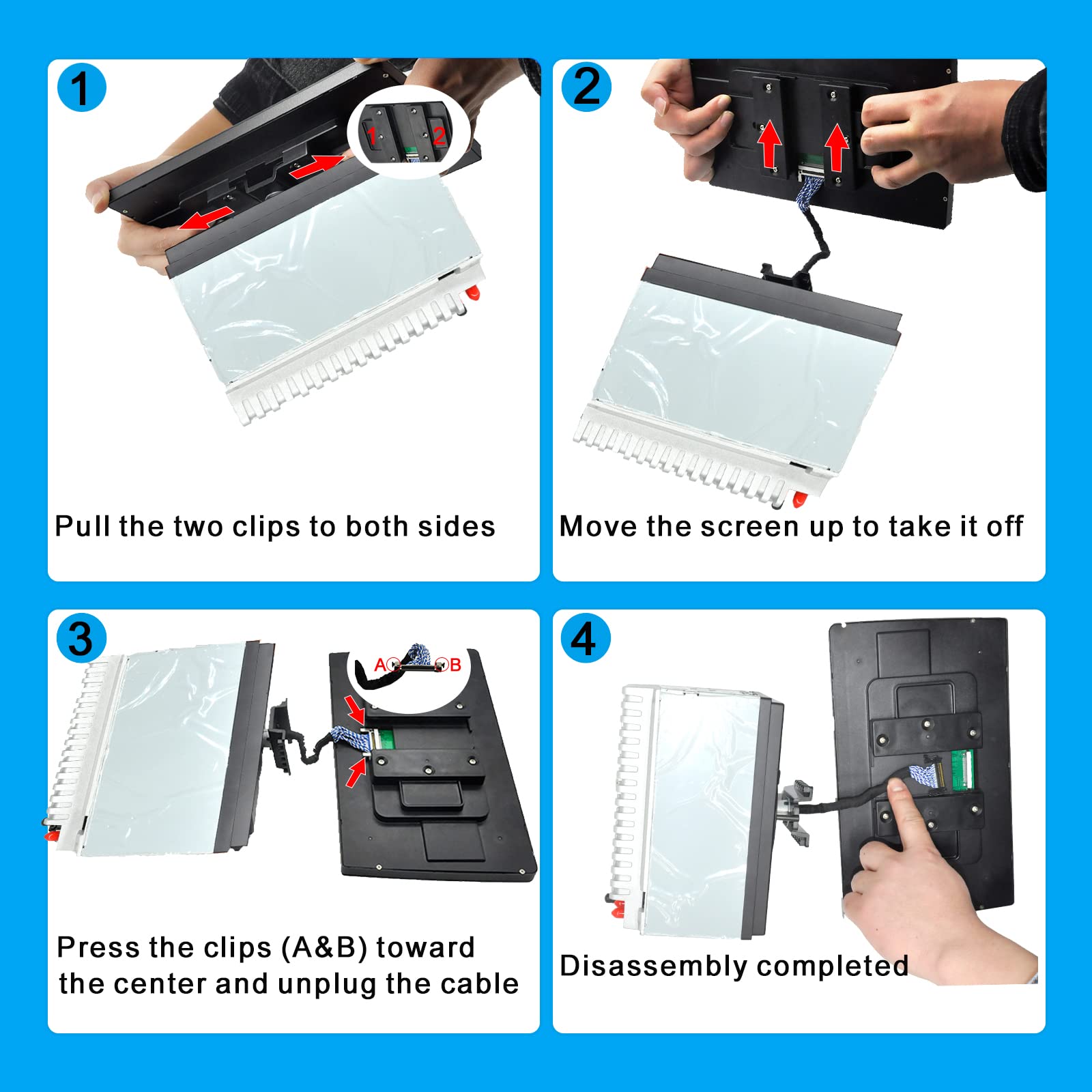 1

1 2

Pull the two clips to both sides

2

Move the screen up to take it off

3

A B

Press the clips (A&B) toward the center and unplug the cable

4

Disassembly completed