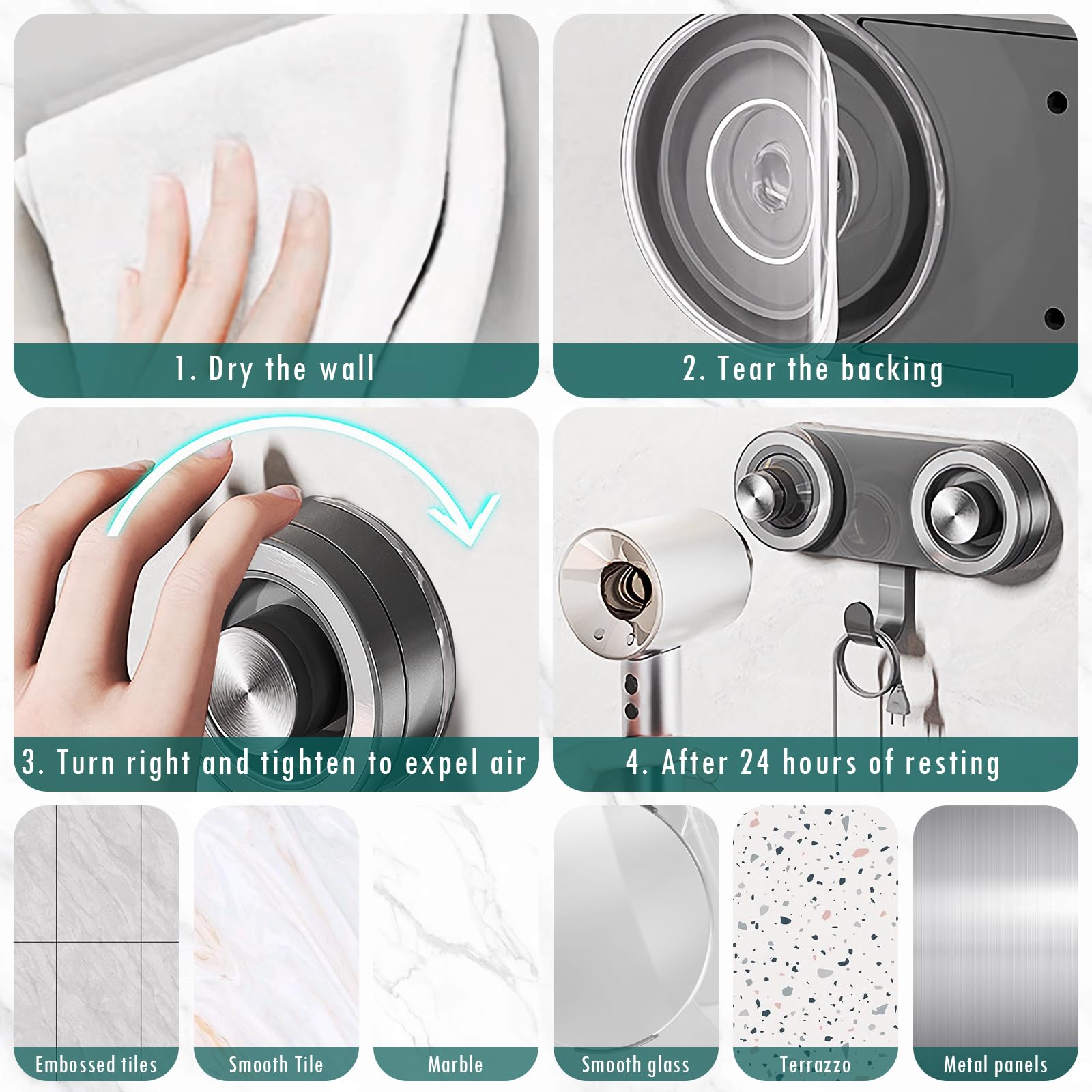 1. Dry the wall

2. Tear the backing

3. Turn right and tighten to expel air

4. After 24 hours of resting

Embossed tiles

Smooth Tile

Marble

Smooth glass

Terrazzo

Metal panels