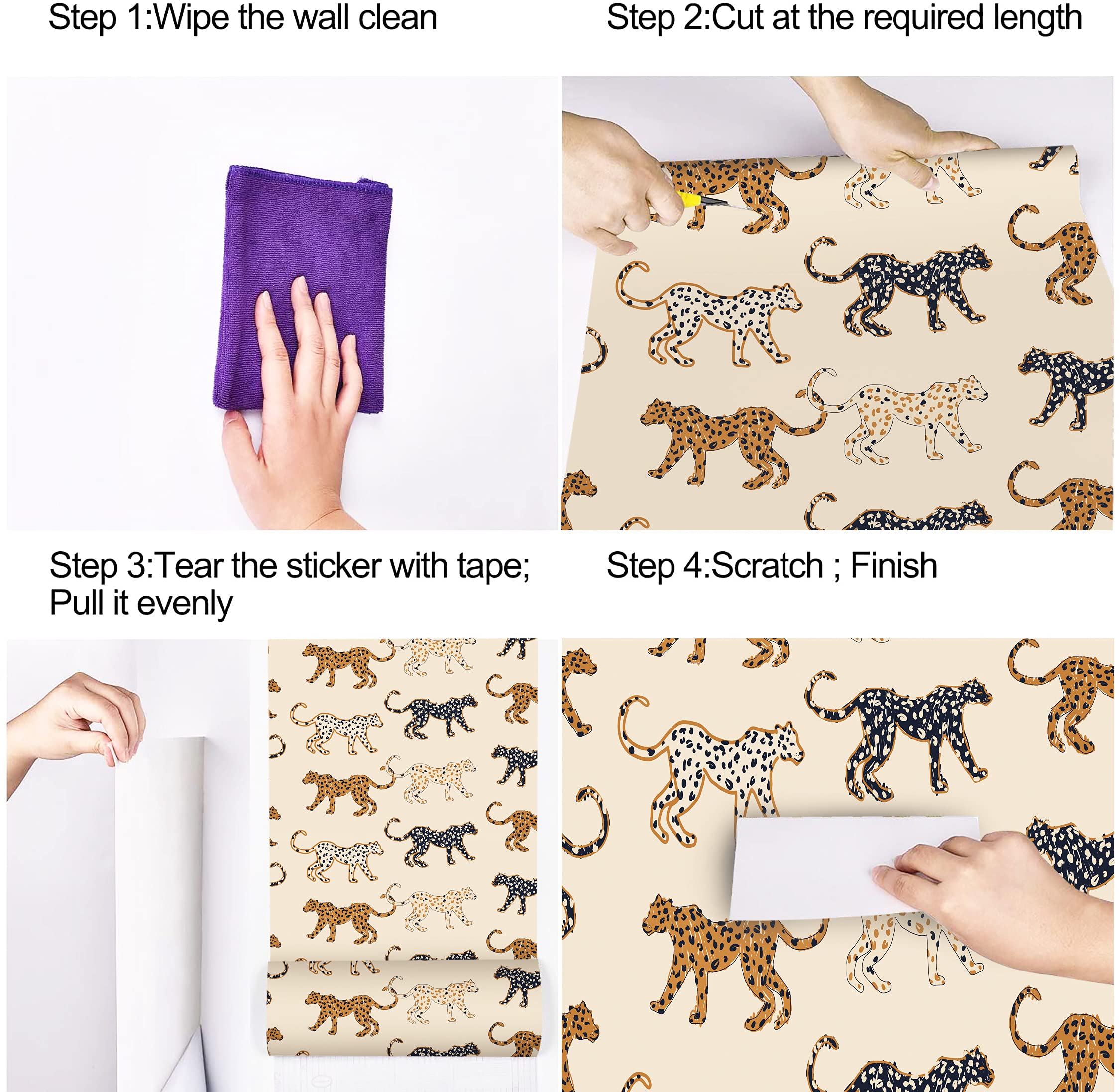 Step 1:Wipe the wall clean

Step 2:Cut at the required length

Step 3:Tear the sticker with tape; Pull it evenly

Step 4:Scratch ; Finish