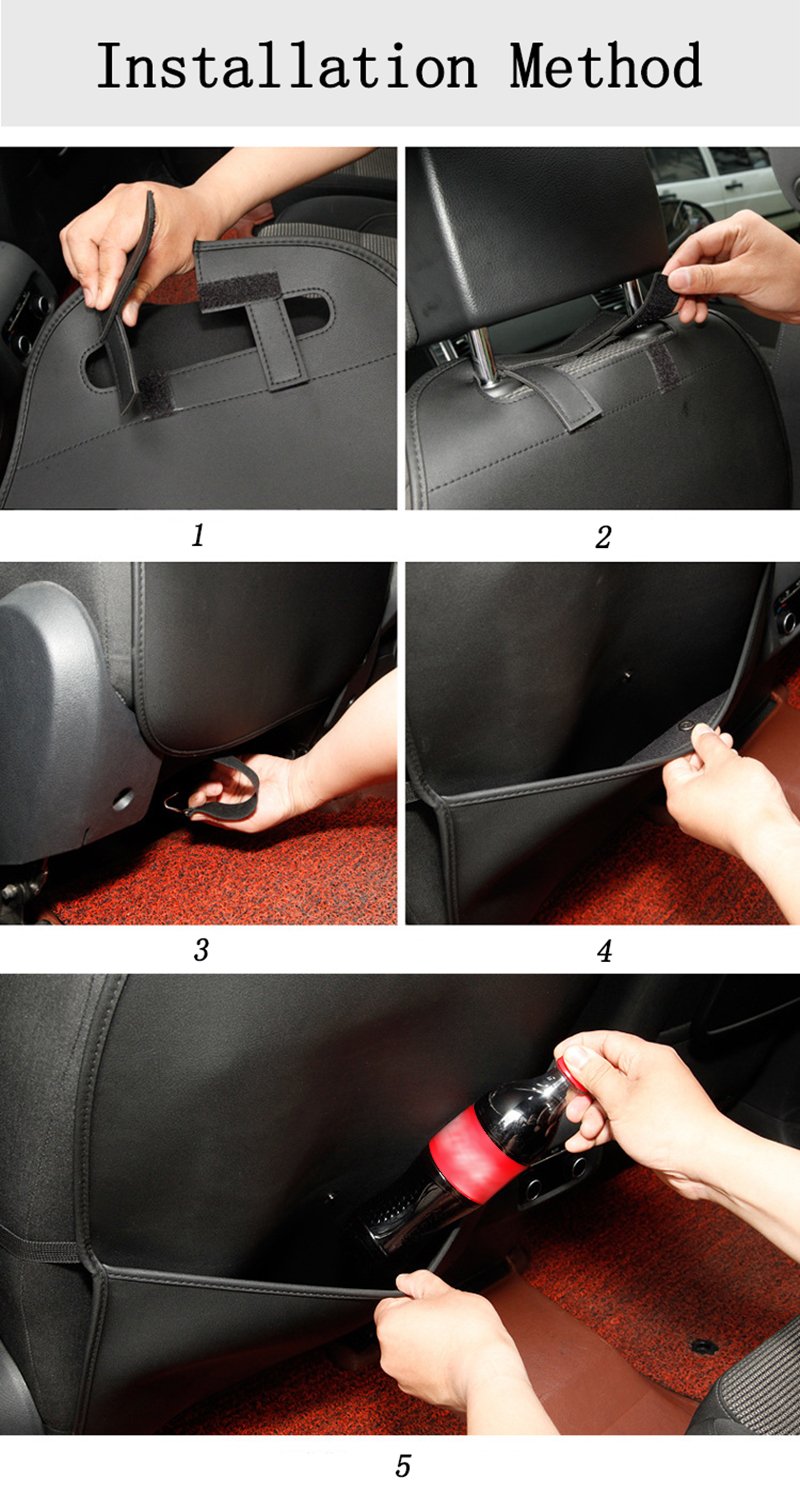 Installation Method

1

2

3

4

5