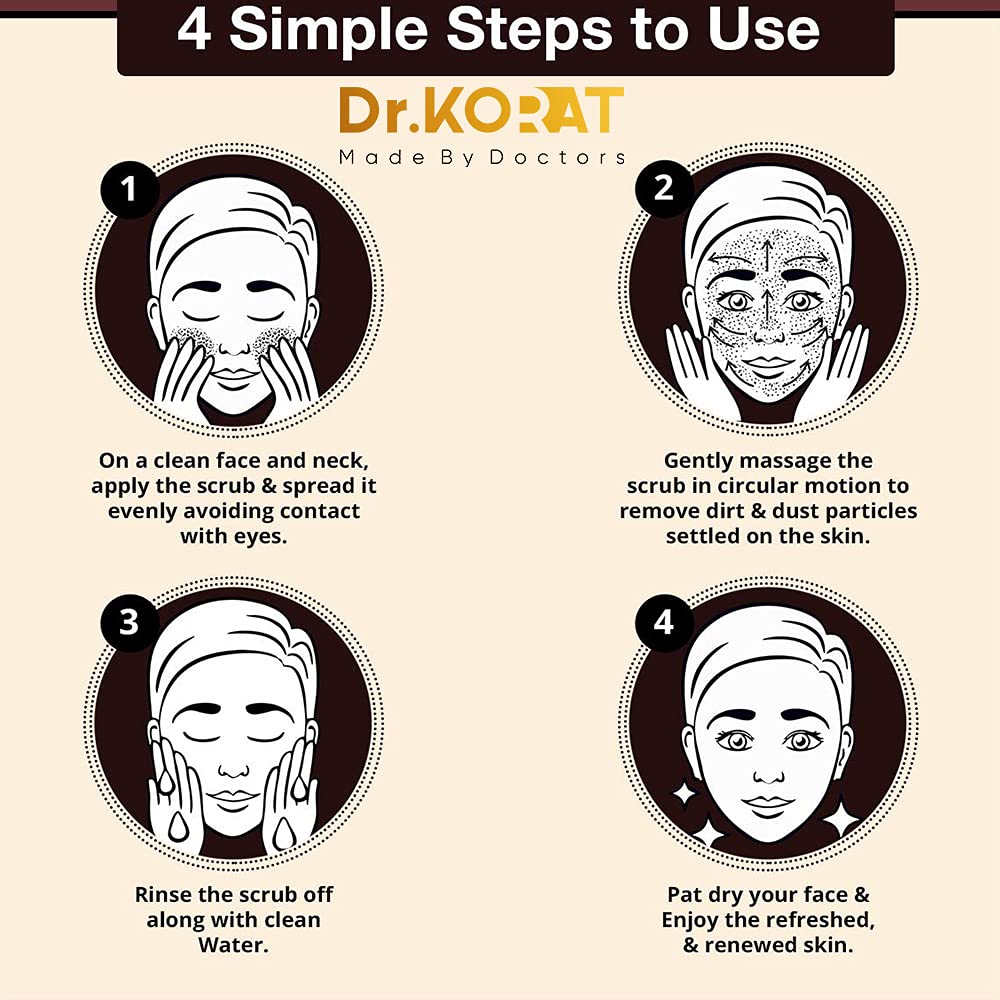 4 Simple Steps to Use

Dr.KORAT
Made By Doctors

1

On a clean face and neck, apply the scrub & spread it evenly avoiding contact with eyes.

2

Gently massage the scrub in circular motion to remove dirt & dust particles settled on the skin.

3

Rinse the scrub off along with clean Water.

4

Pat dry your face & Enjoy the refreshed, & renewed skin.