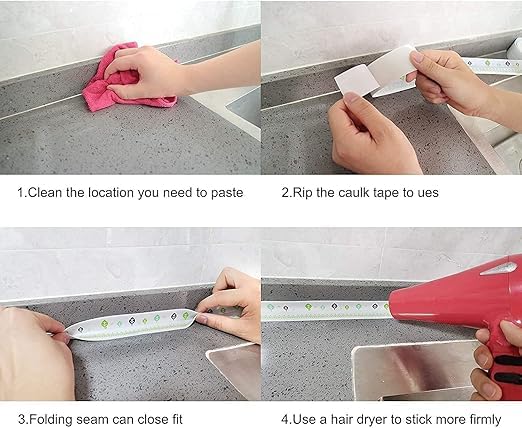 1.Clean the location you need to paste

2.Rip the caulk tape to ues

3.Folding seam can close fit

4.Use a hair dryer to stick more firmly