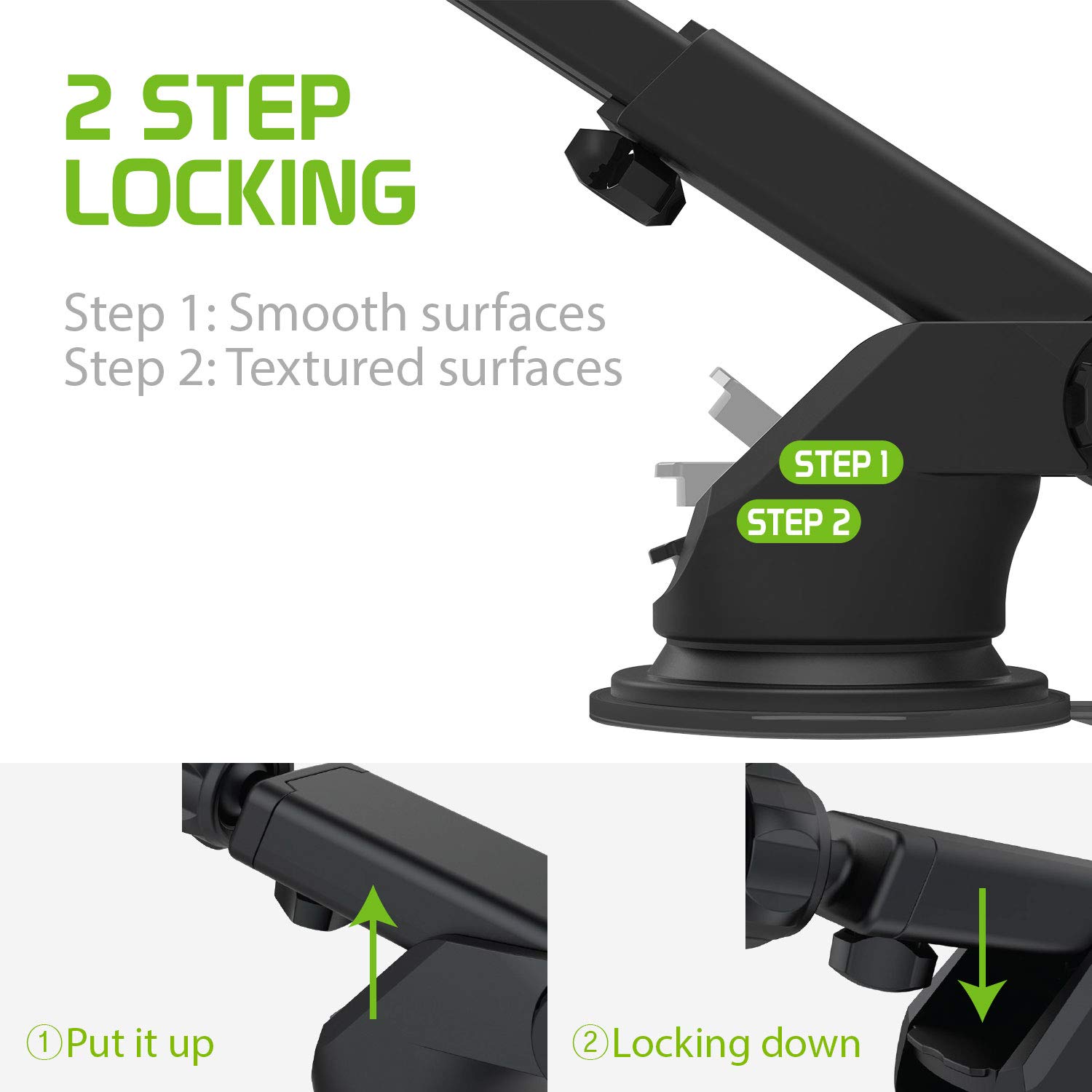 2 STEP LOCKING

Step 1: Smooth surfaces
Step 2: Textured surfaces

STEP 1
STEP 2

①Put it up

②Locking down