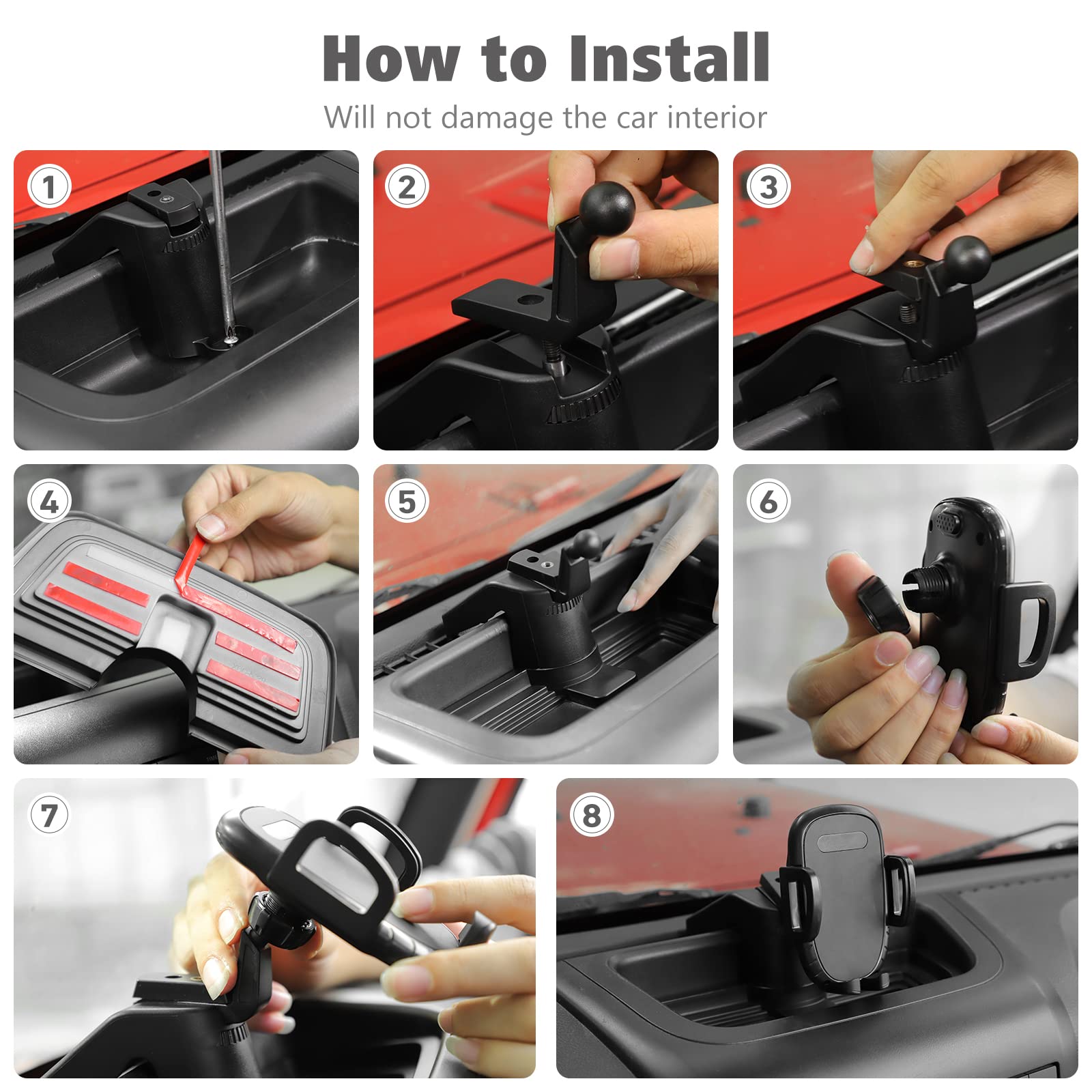 How to Install
Will not damage the car interior

1

2

3

4

5

6

7

8