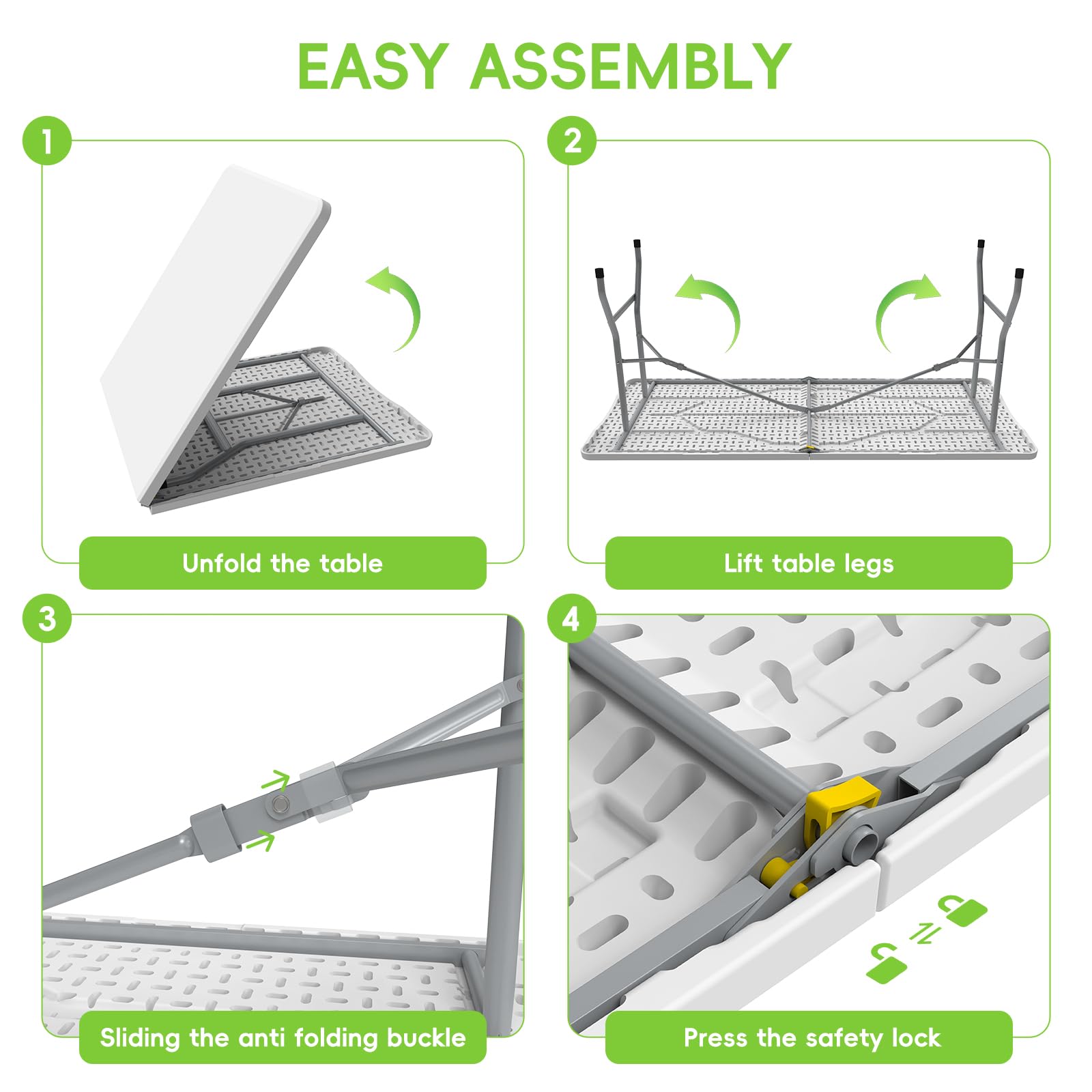 EASY ASSEMBLY

1

Unfold the table

2

Lift table legs

3

Sliding the anti folding buckle

4

Press the safety lock