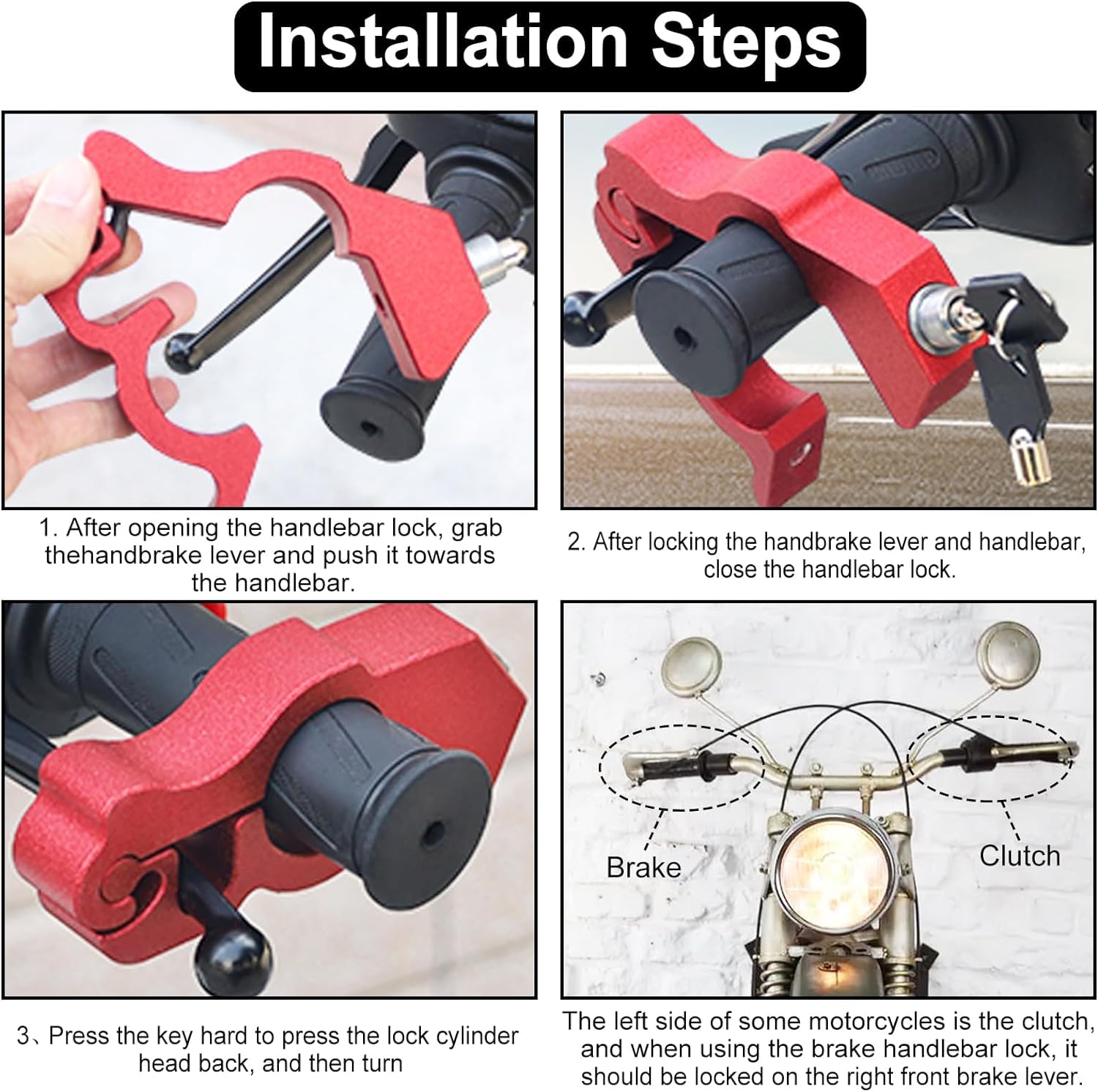 Installation Steps

1. After opening the handlebar lock, grab thehandbrake lever and push it towards the handlebar.

2. After locking the handbrake lever and handlebar, close the handlebar lock.

3、Press the key hard to press the lock cylinder head back, and then turn

Brake

Clutch

The left side of some motorcycles is the clutch, and when using the brake handlebar lock, it should be locked on the right front brake lever.