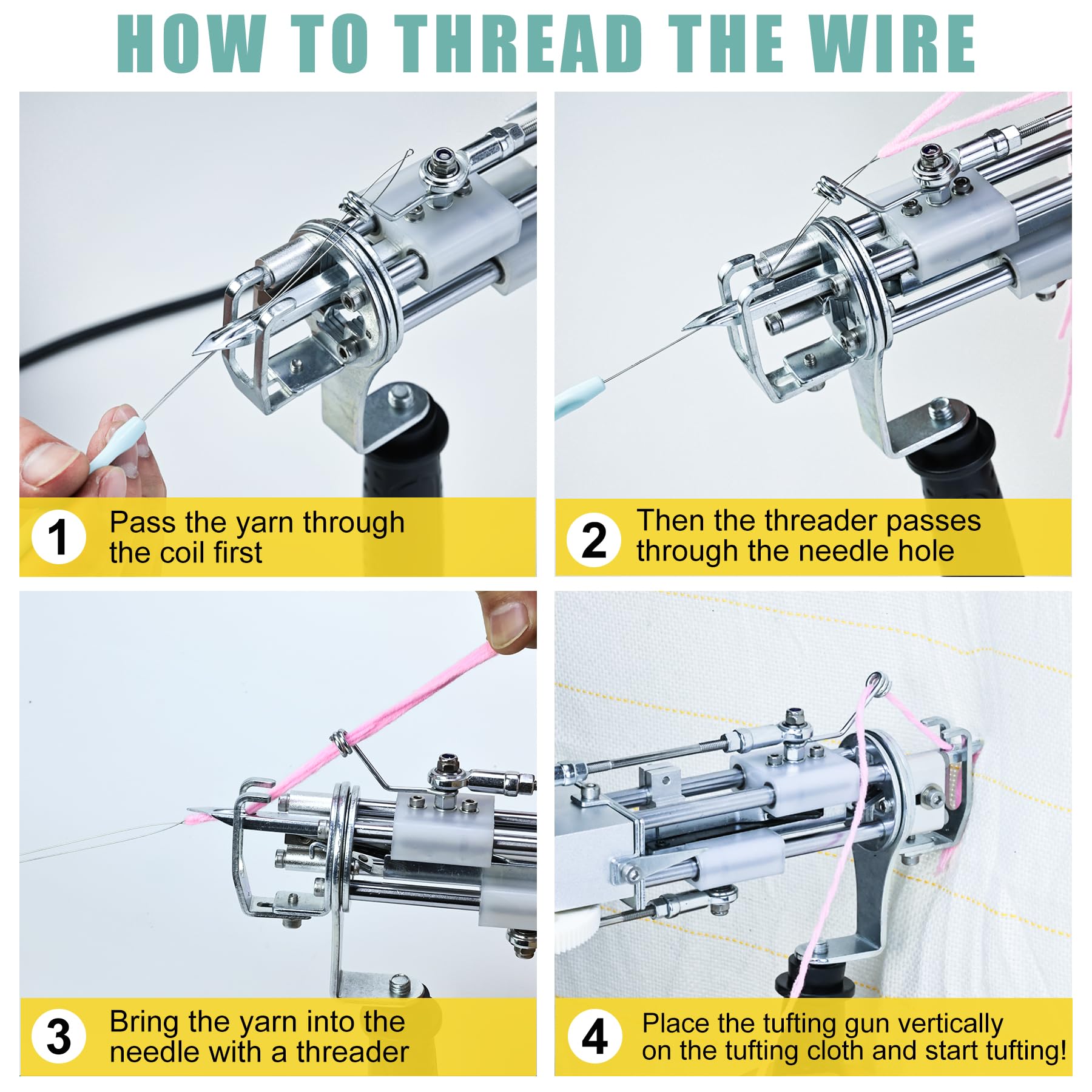 HOW TO THREAD THE WIRE

1 Pass the yarn through the coil first

2 Then the threader passes through the needle hole

3 Bring the yarn into the needle with a threader

4 Place the tufting gun vertically on the tufting cloth and start tufting!