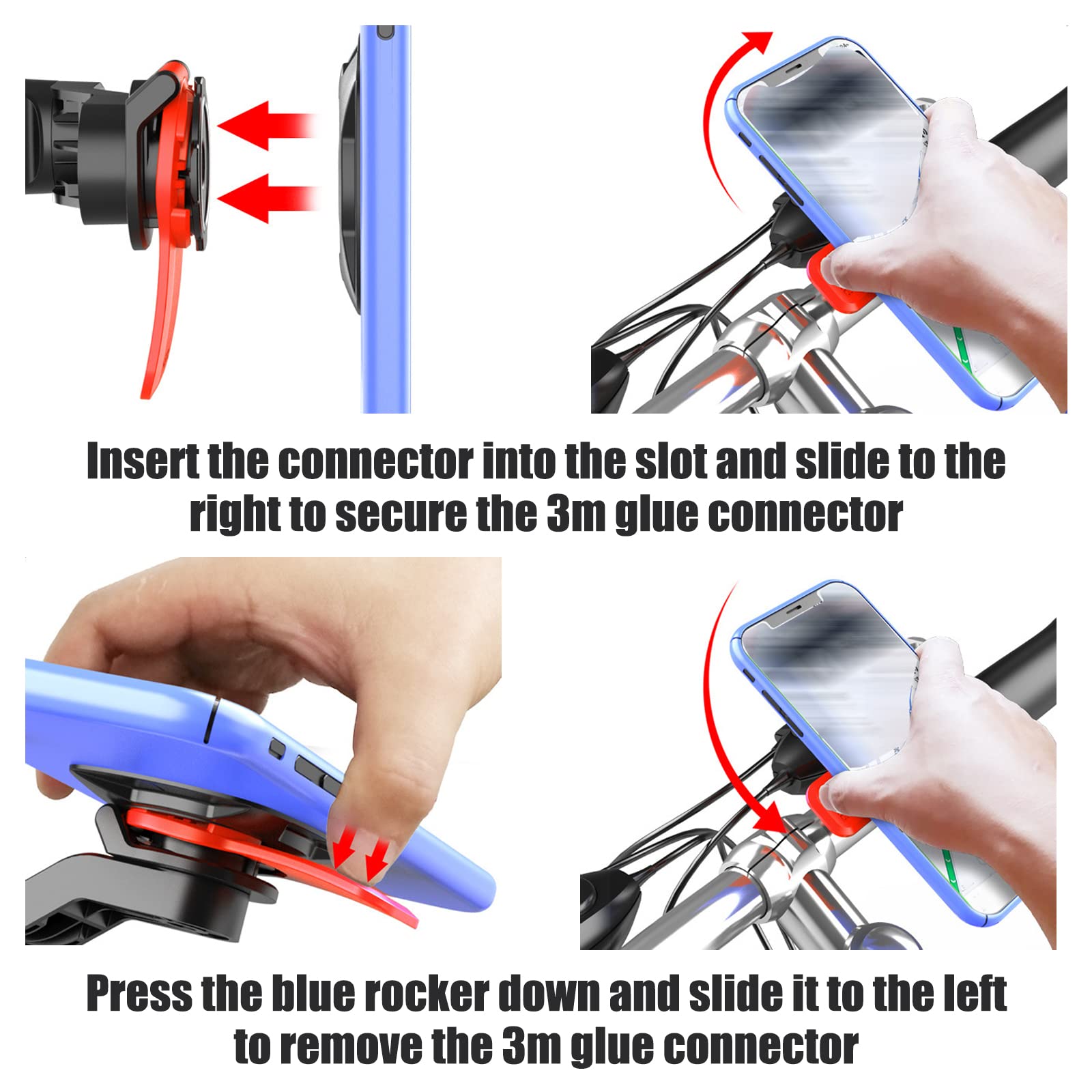 Insert the connector into the slot and slide to the right to secure the 3m glue connector

Press the blue rocker down and slide it to the left to remove the 3m glue connector