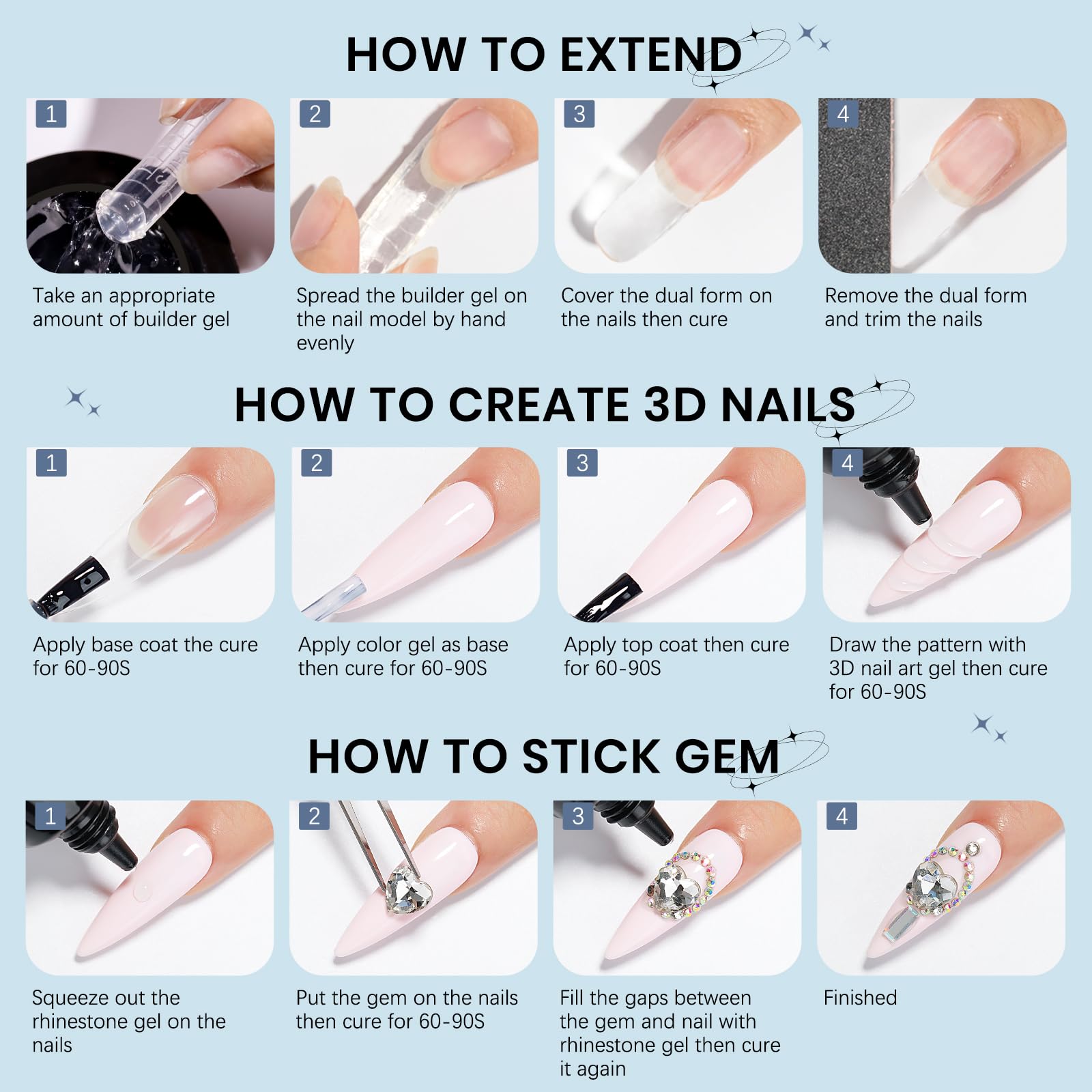 HOW TO EXTEND

1
Take an appropriate amount of builder gel

2
Spread the builder gel on the nail model by hand evenly

3
Cover the dual form on the nails then cure

4
Remove the dual form and trim the nails

HOW TO CREATE 3D NAILS

1
Apply base coat the cure for 60-90S

2
Apply color gel as base then cure for 60-90S

3
Apply top coat then cure for 60-90S

4
Draw the pattern with 3D nail art gel then cure for 60-90S

HOW TO STICK GEM

1
Squeeze out the rhinestone gel on the nails

2
Put the gem on the nails then cure for 60-90S

3
Fill the gaps between the gem and nail with rhinestone gel then cure it again

4
Finished