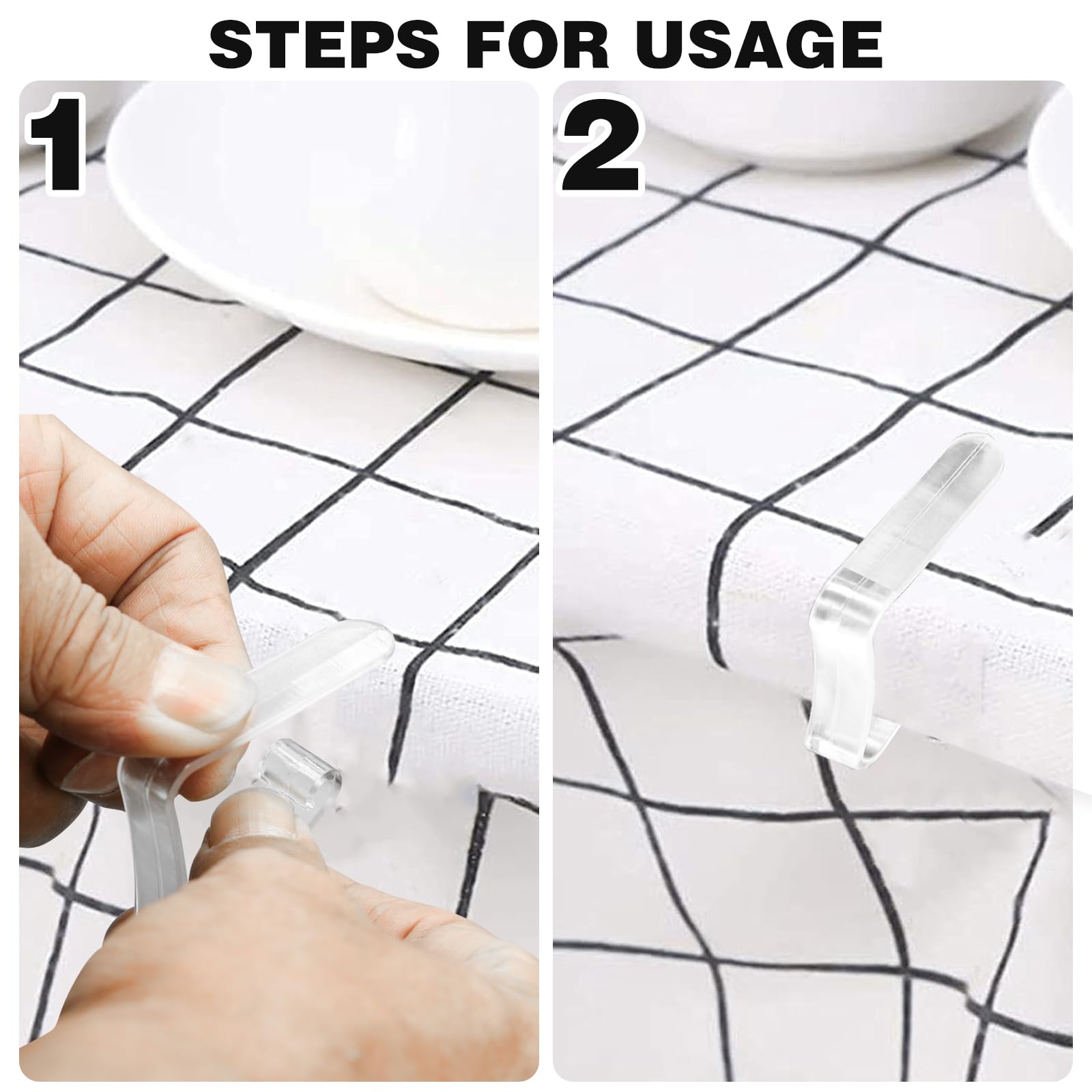 STEPS FOR USAGE

1

2