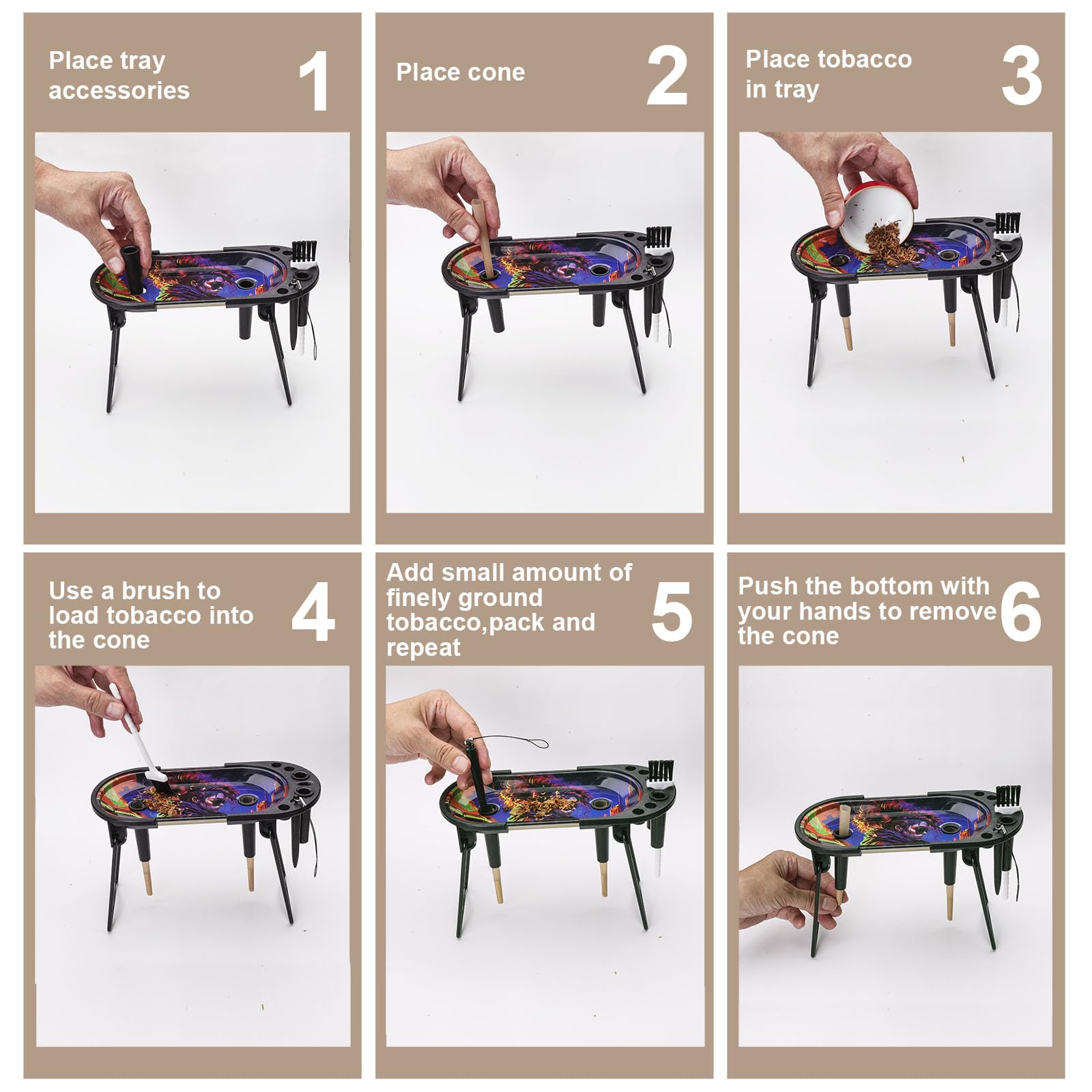 Place tray accessories 1

Place cone 2

Place tobacco in tray 3

Use a brush to load tobacco into the cone 4

Add small amount of finely ground tobacco,pack and repeat 5

Push the bottom with your hands to remove the cone 6