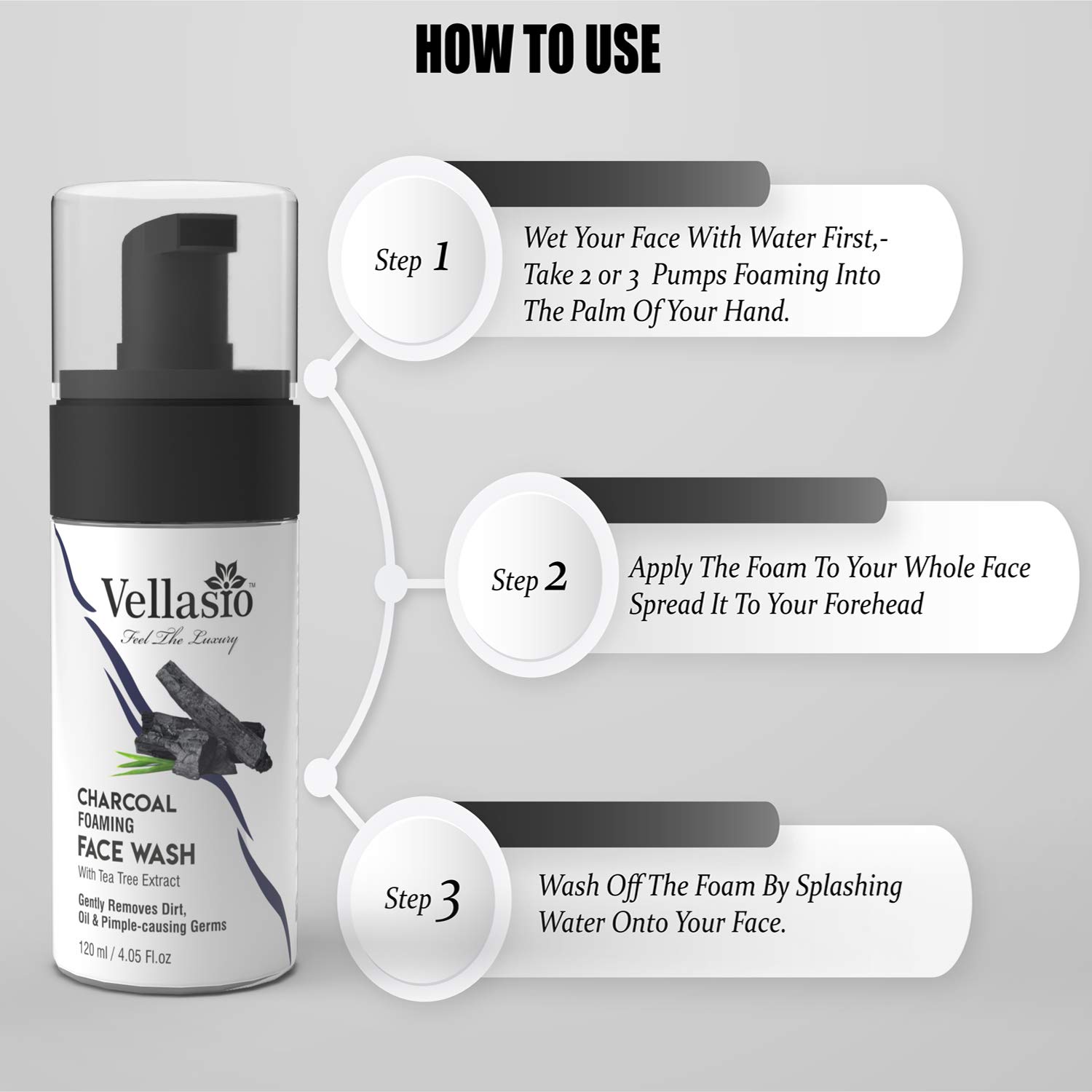 HOW TO USE

Vellasio™
Feel The Luxury

CHARCOAL
FOAMING
FACE WASH
With Tea Tree Extract

Gently Removes Dirt, Oil & Pimple-causing Germs

120 ml / 4.05 Fl.oz

Step 1

Wet Your Face With Water First,- Take 2 or 3 Pumps Foaming Into The Palm Of Your Hand.

Step 2

Apply The Foam To Your Whole Face Spread It To Your Forehead

Step 3

Wash Off The Foam By Splashing Water Onto Your Face.