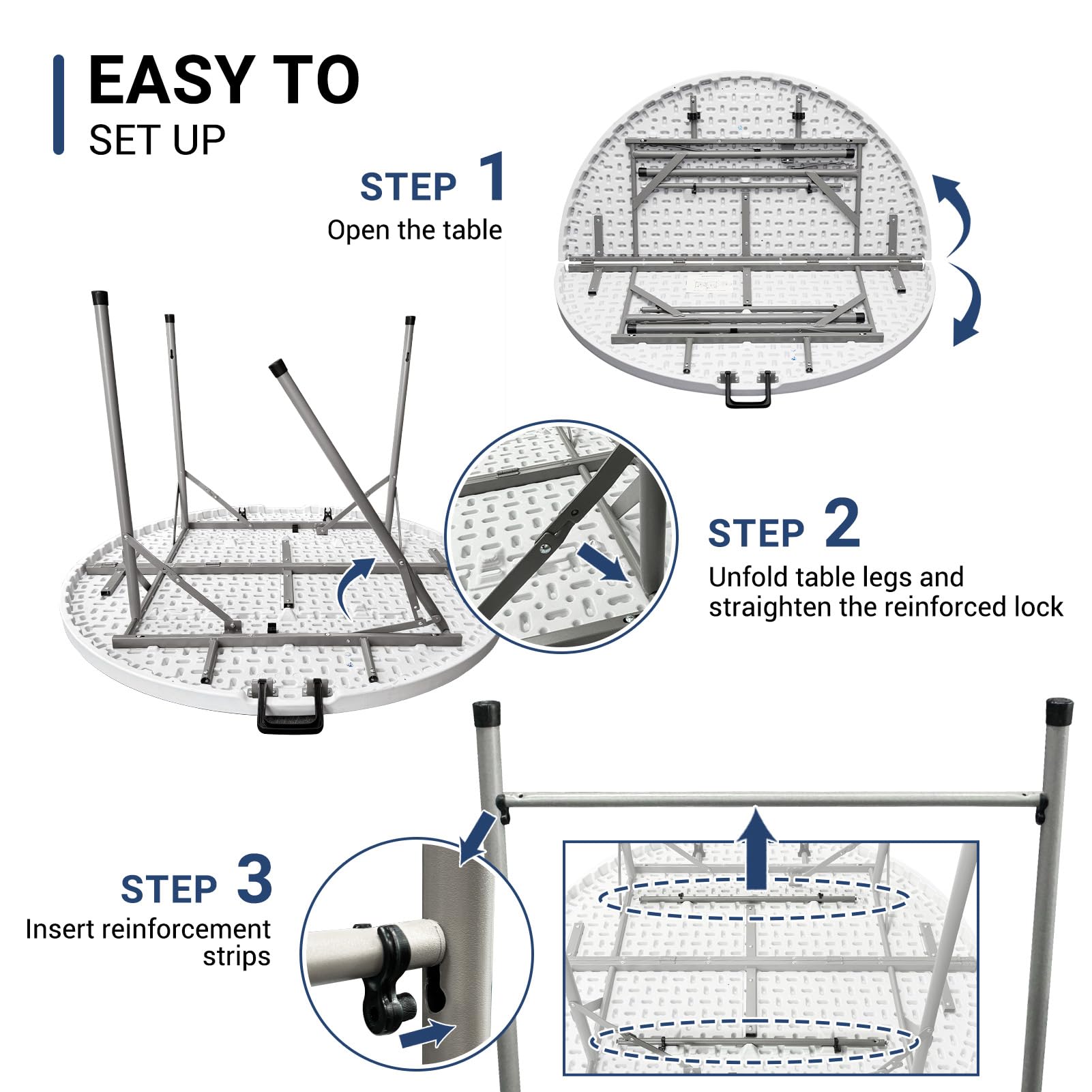 EASY TO
SET UP

STEP 1
Open the table

STEP 2
Unfold table legs and straighten the reinforced lock

STEP 3
Insert reinforcement strips