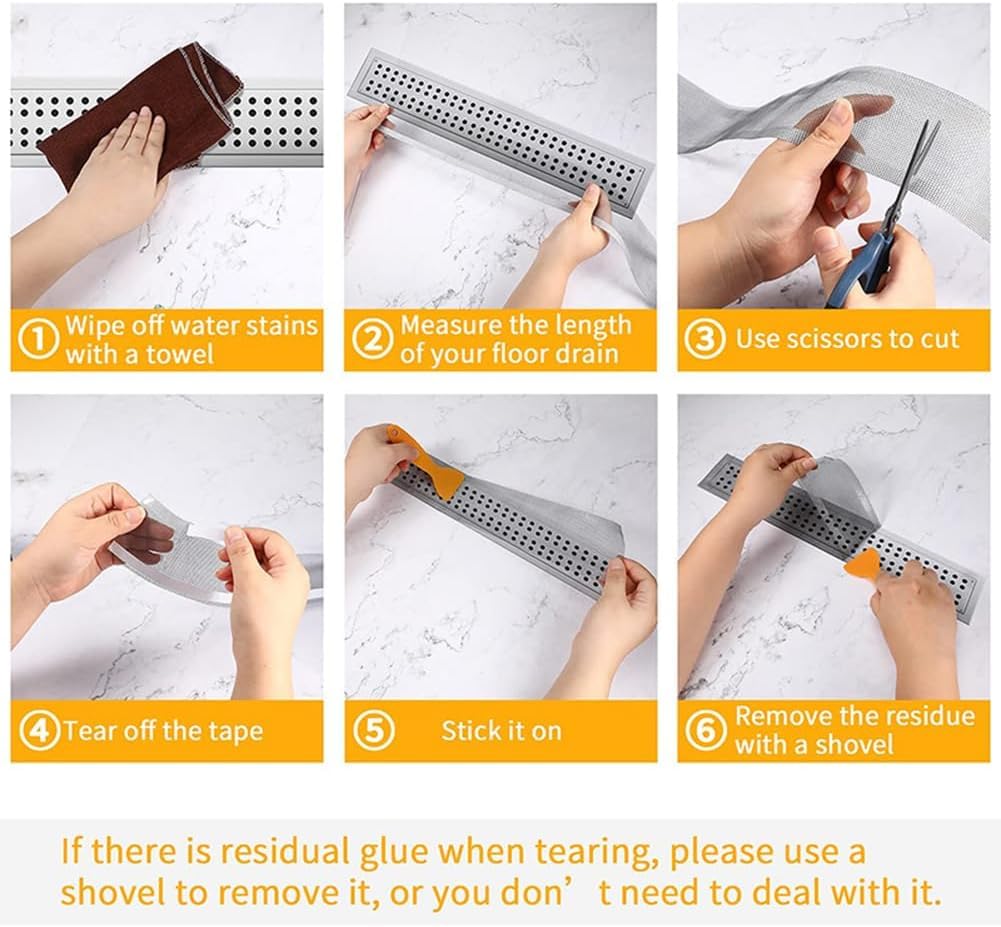 ① Wipe off water stains with a towel

② Measure the length of your floor drain

③ Use scissors to cut

④ Tear off the tape

⑤ Stick it on

⑥ Remove the residue with a shovel

If there is residual glue when tearing, please use a shovel to remove it, or you don’t need to deal with it.