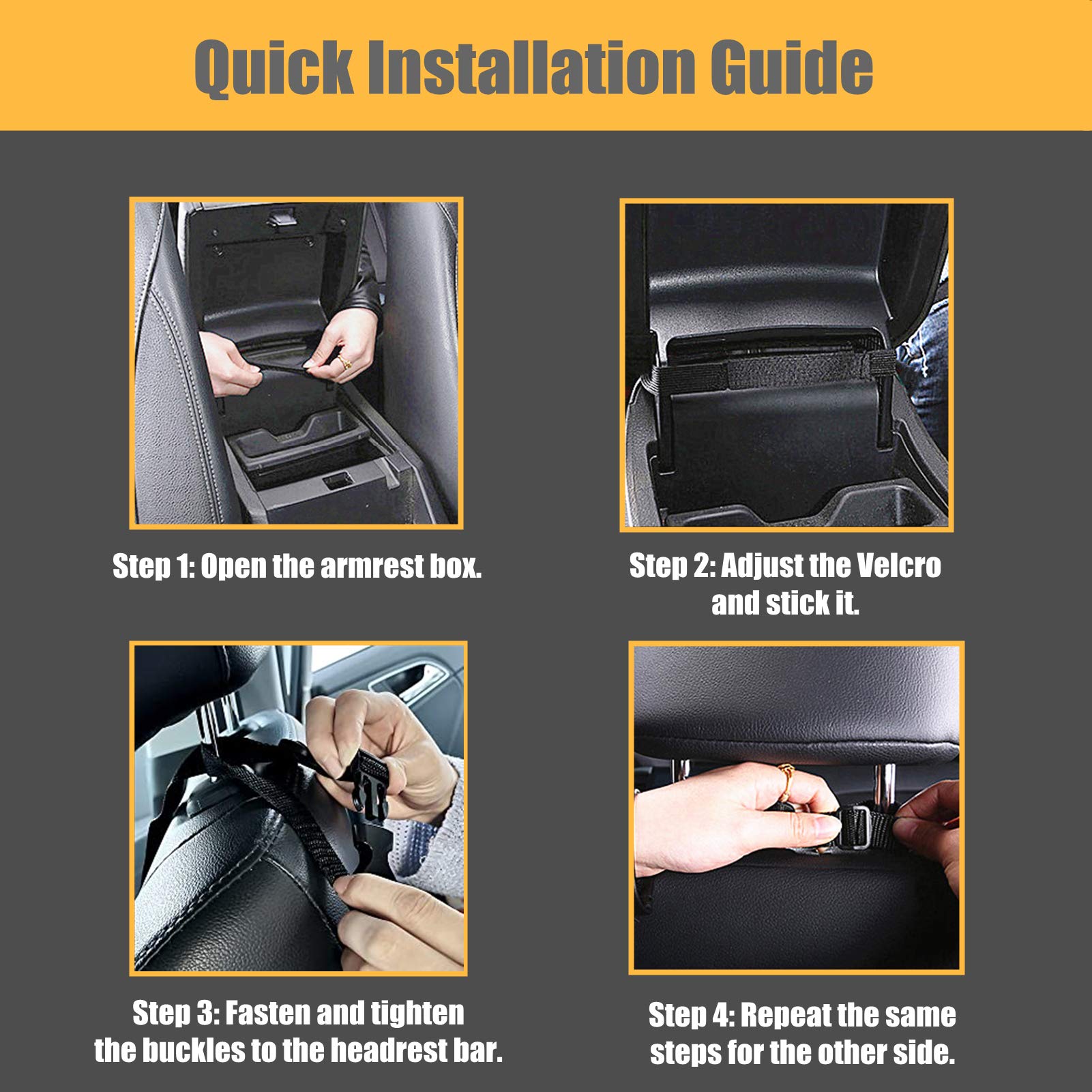 Quick Installation Guide

Step 1: Open the armrest box.

Step 2: Adjust the Velcro and stick it.

Step 3: Fasten and tighten the buckles to the headrest bar.

Step 4: Repeat the same steps for the other side.