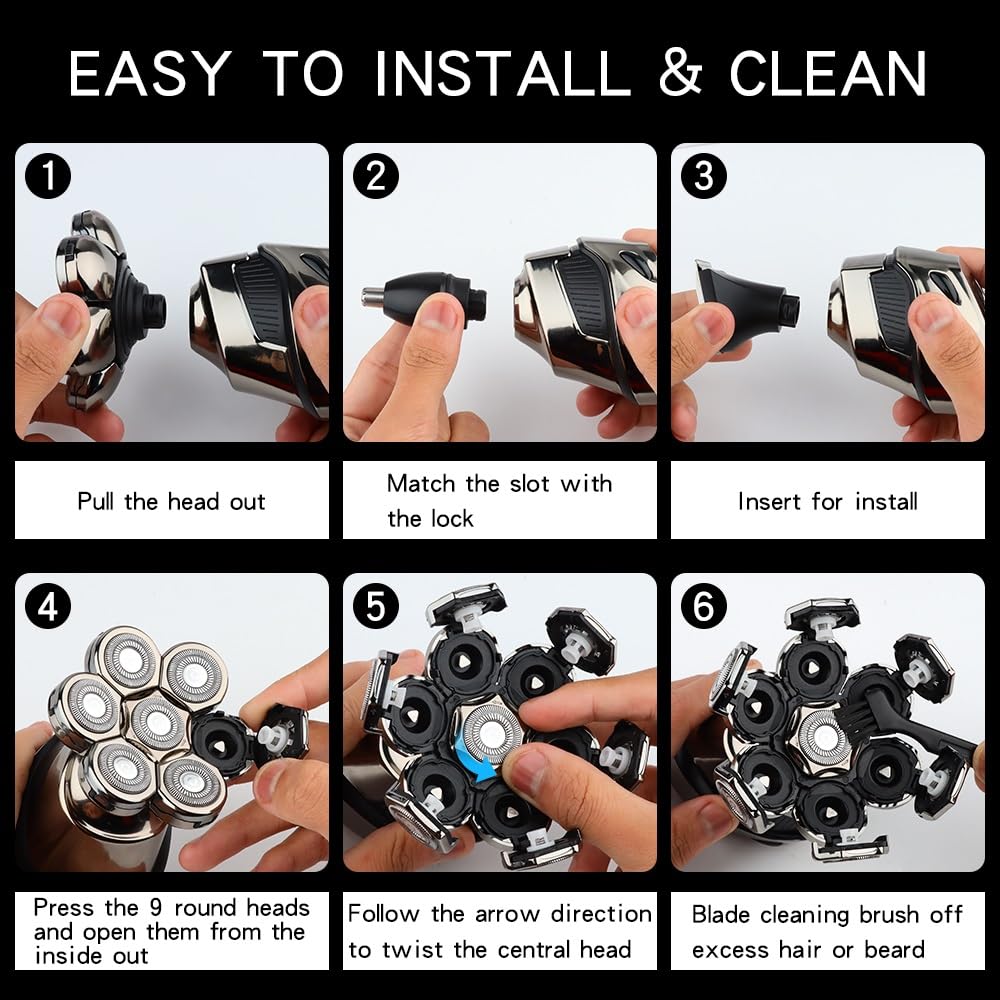 EASY TO INSTALL & CLEAN

1

Pull the head out

2

Match the slot with the lock

3

Insert for install

4

Press the 9 round heads and open them from the inside out

5

Follow the arrow direction to twist the central head

6

Blade cleaning brush off excess hair or beard