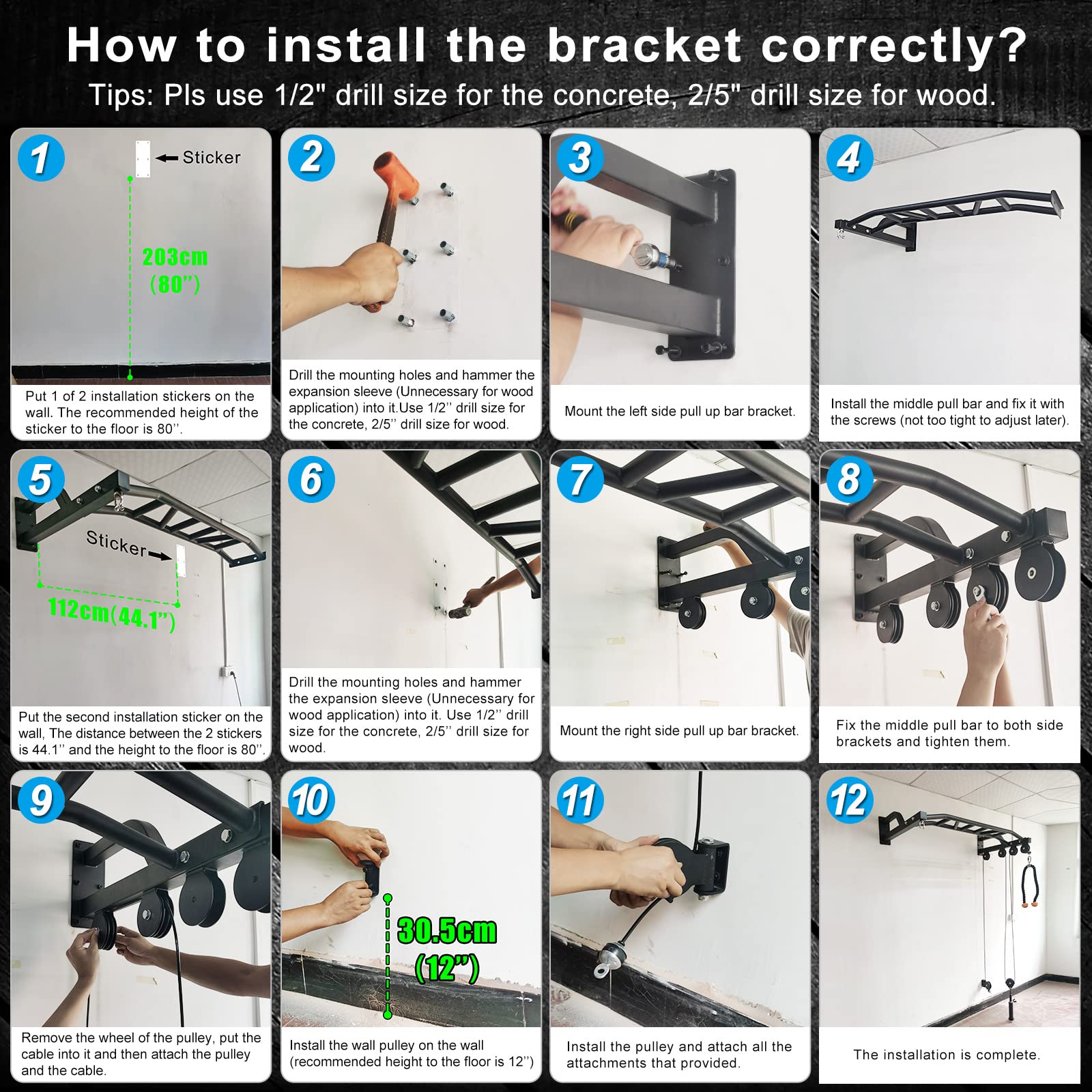 How to install the bracket correctly?

Tips: Pls use 1/2" drill size for the concrete, 2/5" drill size for wood.

1

Sticker

203cm (80'')

Put 1 of 2 installation stickers on the wall. The recommended height of the sticker to the floor is 80''.

2

Drill the mounting holes and hammer the expansion sleeve (Unnecessary for wood application) into it.Use 1/2'' drill size for the concrete, 2/5'' drill size for wood.

3

Mount the left side pull up bar bracket.

4

Install the middle pull bar and fix it with the screws (not too tight to adjust later).

5

Sticker

112cm(44.1'')

Put the second installation sticker on the wall, The distance between the 2 stickers is 44.1'' and the height to the floor is 80''.

6

Drill the mounting holes and hammer the expansion sleeve (Unnecessary for wood application) into it. Use 1/2'' drill size for the concrete, 2/5'' drill size for wood.

7

Mount the right side pull up bar bracket.

8

Fix the middle pull bar to both side brackets and tighten them.

9

Remove the wheel of the pulley, put the cable into it and then attach the pulley and the cable.

10

30.5cm (12'')

Install the wall pulley on the wall (recommended height to the floor is 12'')

11

Install the pulley and attach all the attachments that provided.

12

The installation is complete.