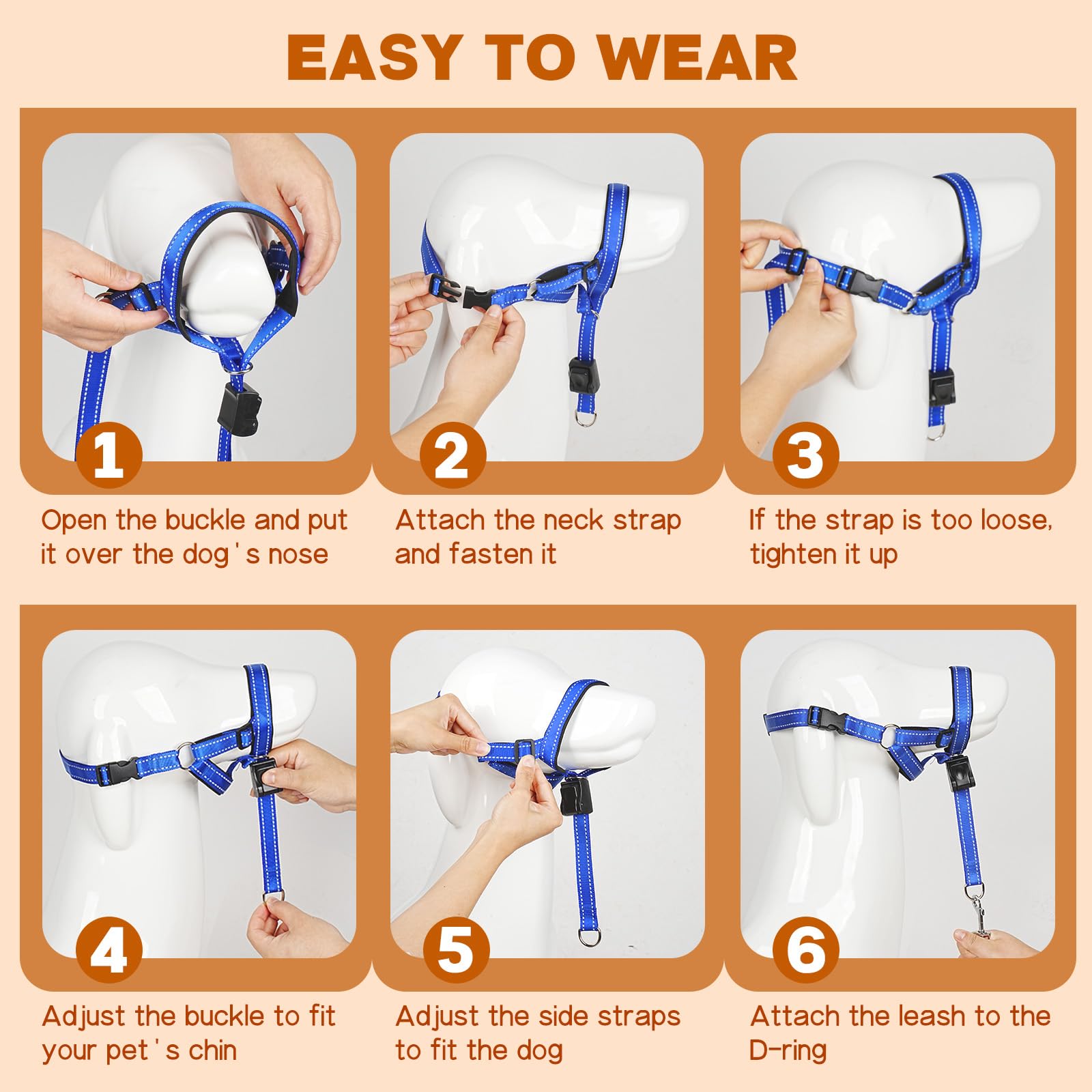 EASY TO WEAR

1

Open the buckle and put it over the dog's nose

2

Attach the neck strap and fasten it

3

If the strap is too loose, tighten it up

4

Adjust the buckle to fit your pet's chin

5

Adjust the side straps to fit the dog

6

Attach the leash to the D-ring