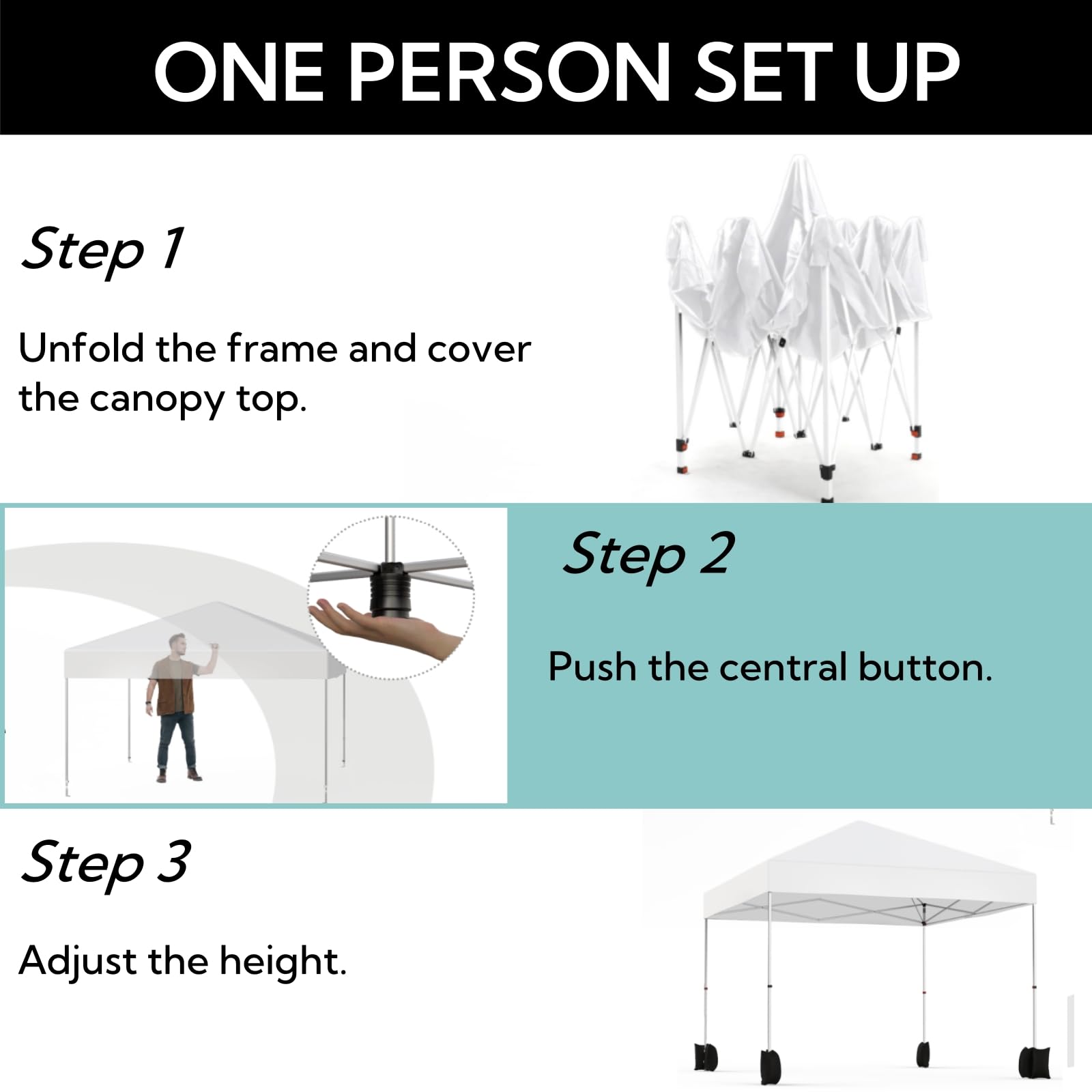 ONE PERSON SET UP

Step 1

Unfold the frame and cover the canopy top.

Step 2

Push the central button.

Step 3

Adjust the height.