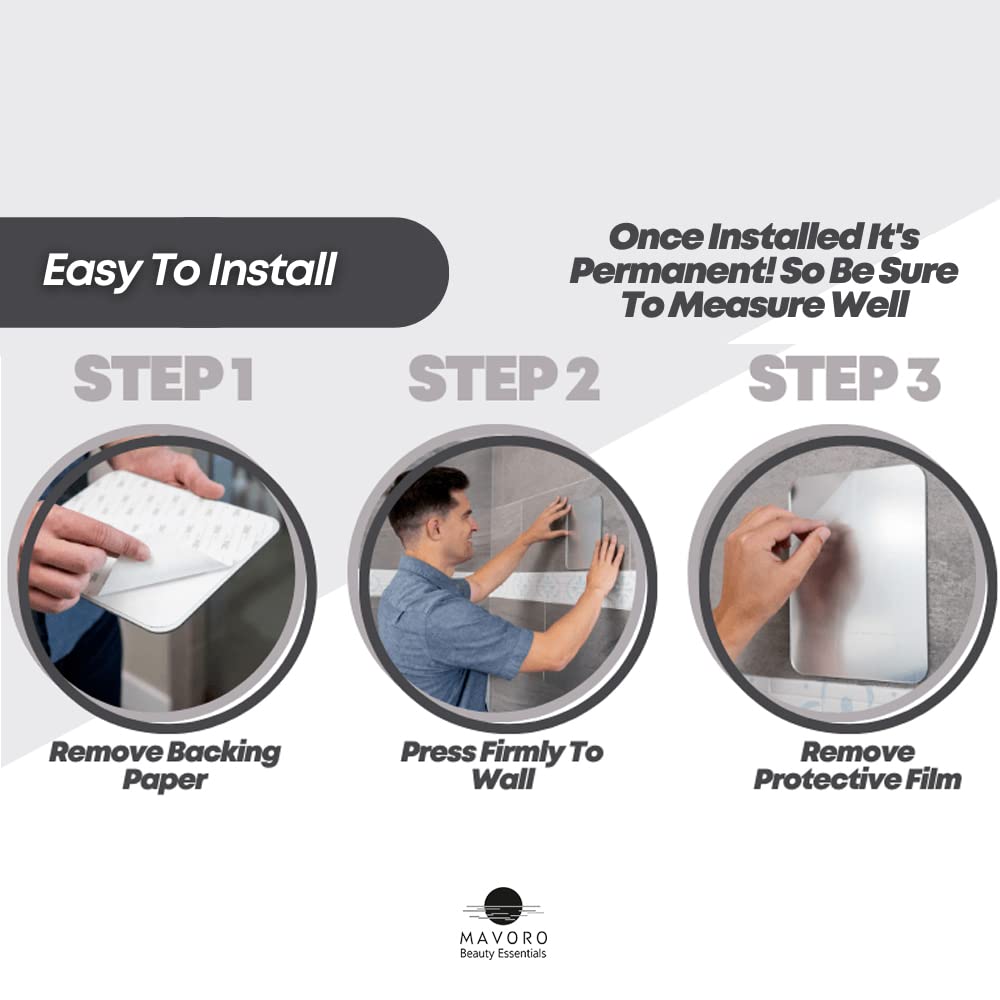 Easy To Install

Once Installed It's Permanent! So Be Sure To Measure Well

STEP 1

Remove Backing Paper

STEP 2

Press Firmly To Wall

STEP 3

Remove Protective Film

MAVORO
Beauty Essentials