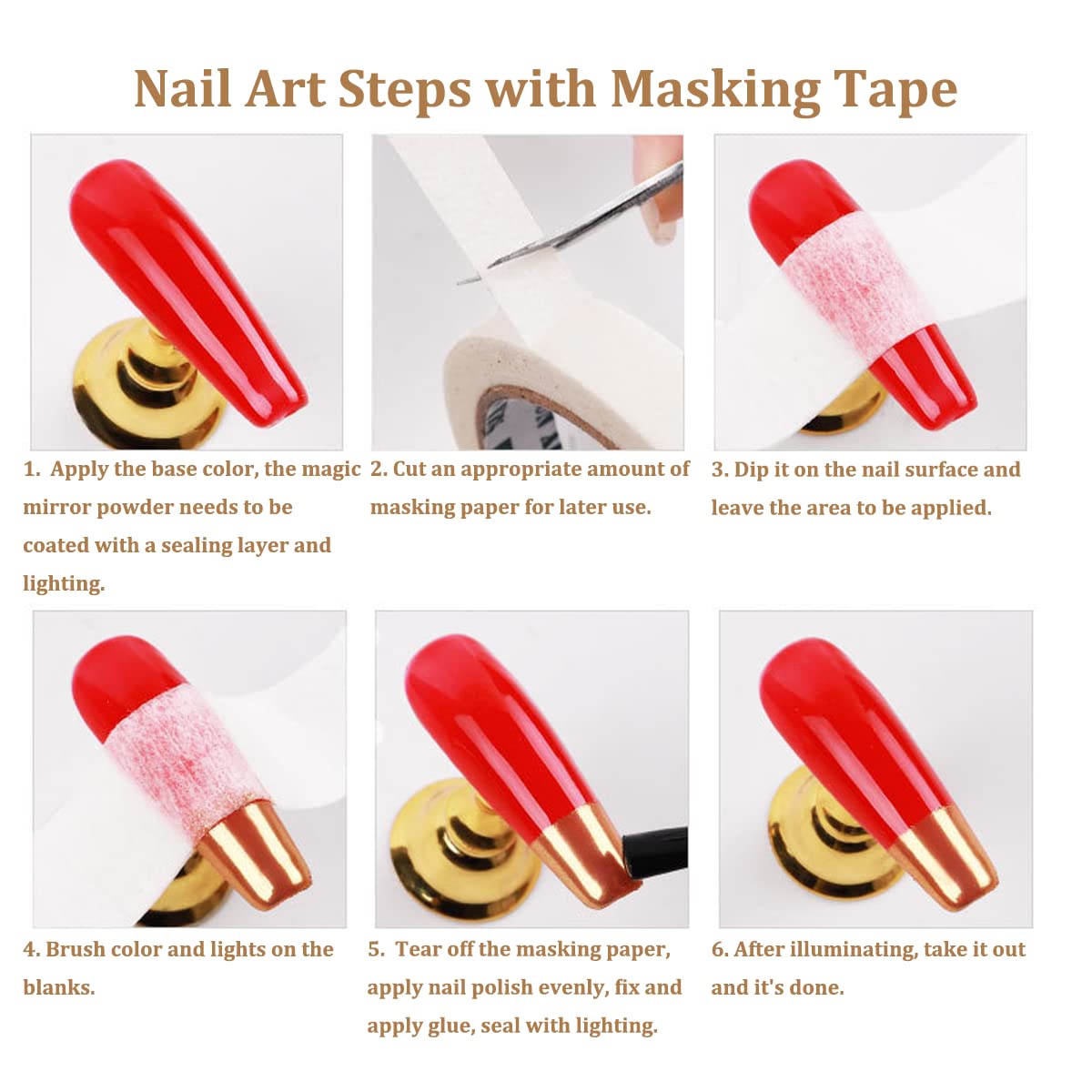 Nail Art Steps with Masking Tape

1. Apply the base color, the magic mirror powder needs to be coated with a sealing layer and lighting.

2. Cut an appropriate amount of masking paper for later use.

3. Dip it on the nail surface and leave the area to be applied.

4. Brush color and lights on the blanks.

5. Tear off the masking paper, apply nail polish evenly, fix and apply glue, seal with lighting.

6. After illuminating, take it out and it's done.