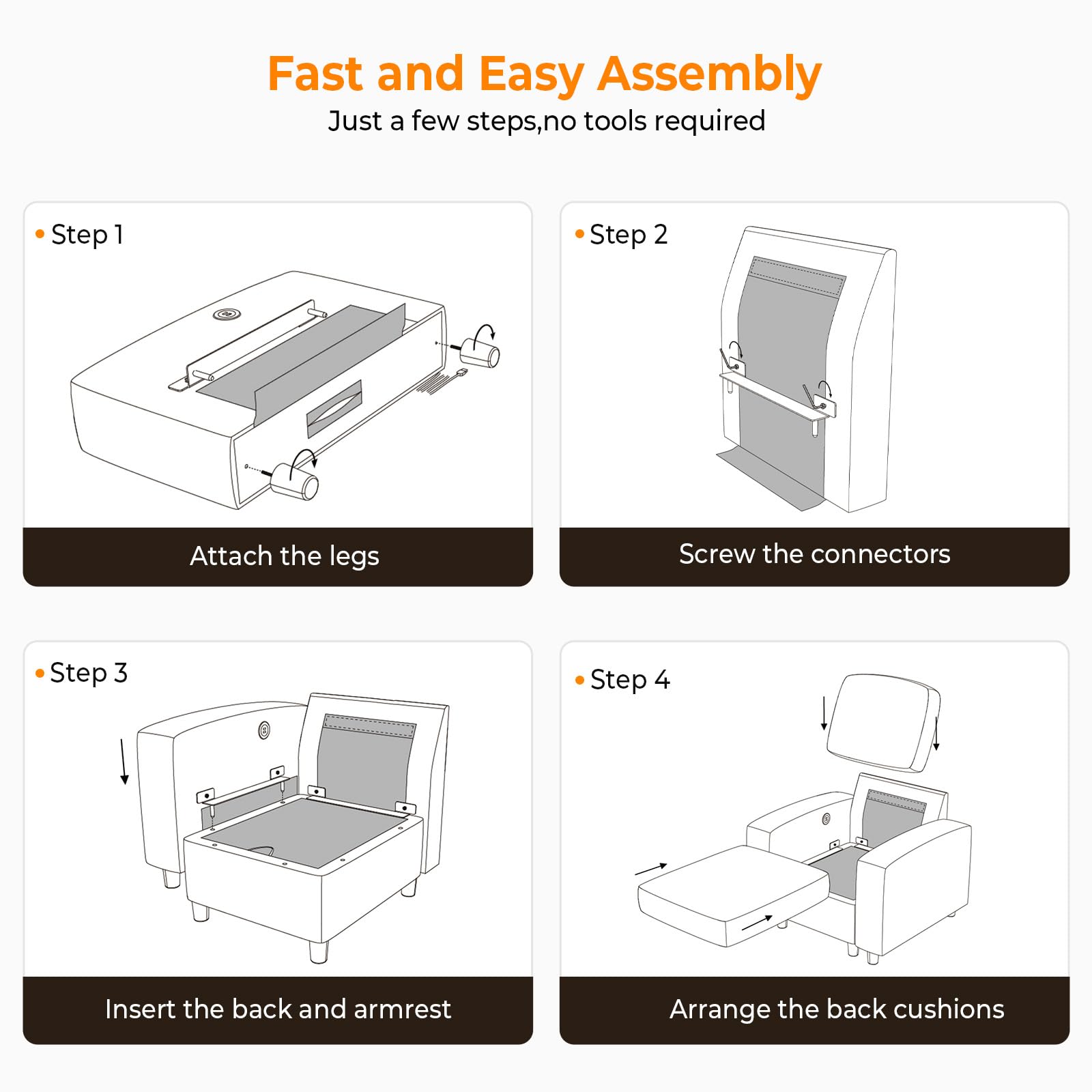 Fast and Easy Assembly
Just a few steps,no tools required

• Step 1

Attach the legs

• Step 2

Screw the connectors

• Step 3

Insert the back and armrest

• Step 4

Arrange the back cushions