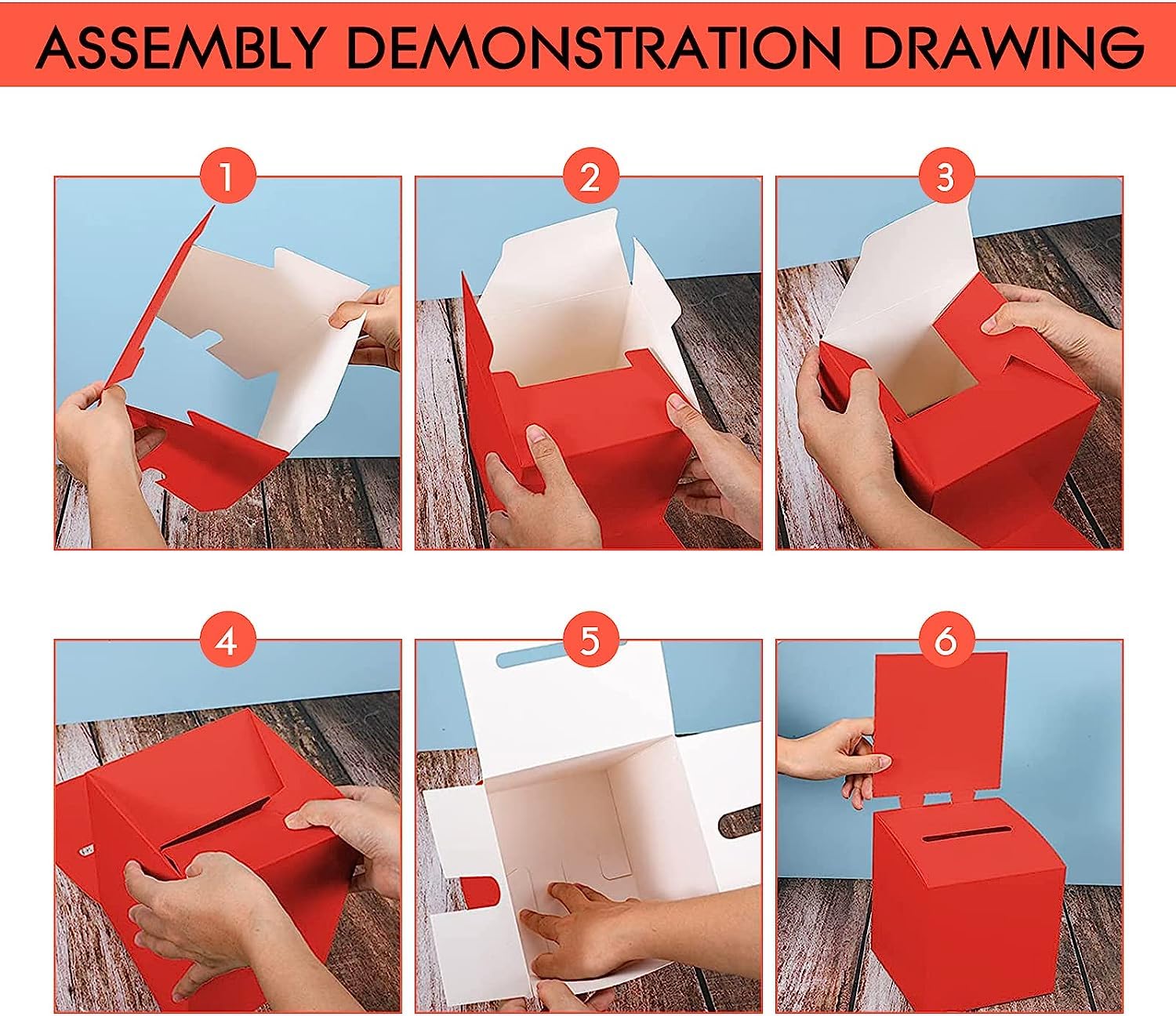 ASSEMBLY DEMONSTRATION DRAWING

1

2

3

4

5

6