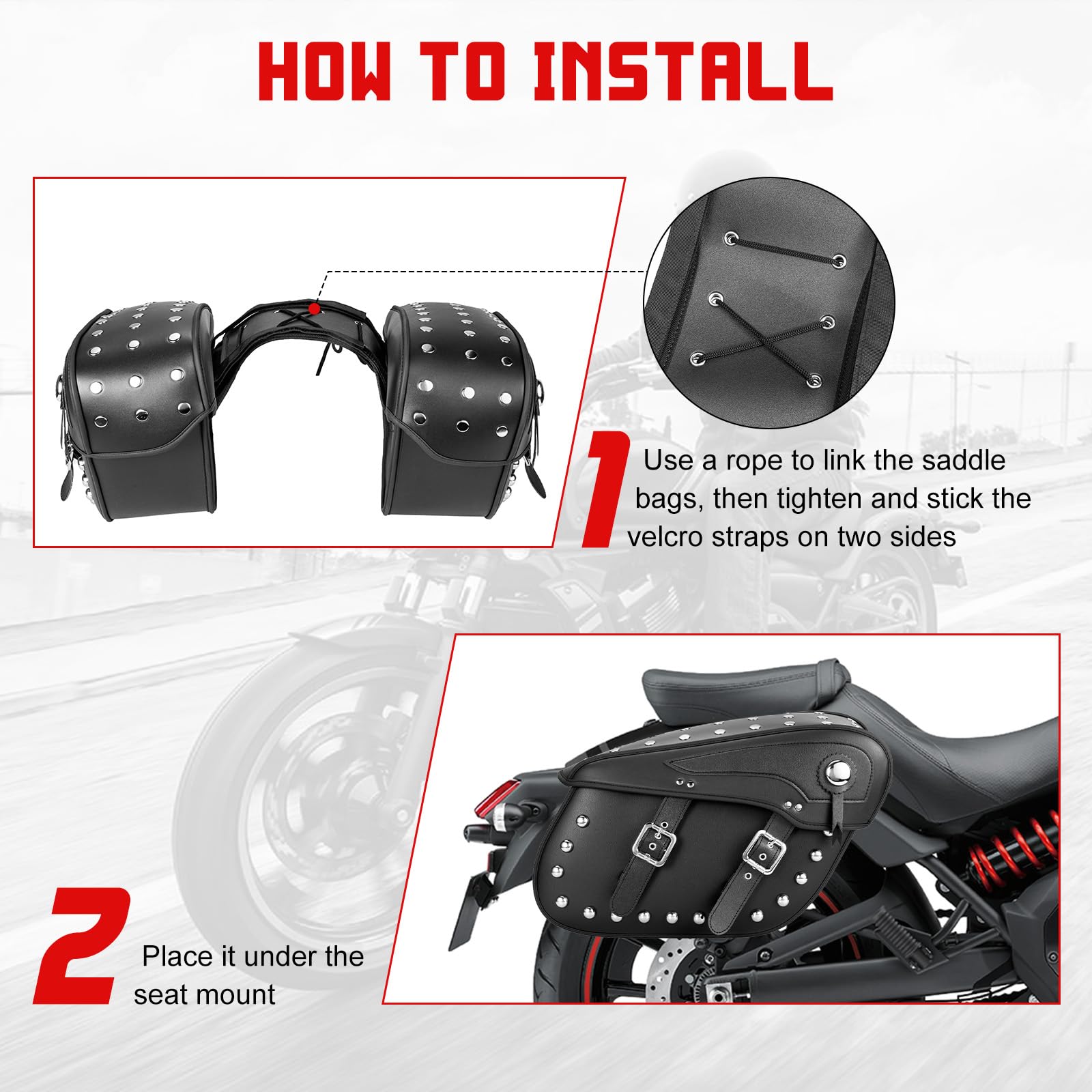 HOW TO INSTALL

1 Use a rope to link the saddle bags, then tighten and stick the velcro straps on two sides

2 Place it under the seat mount