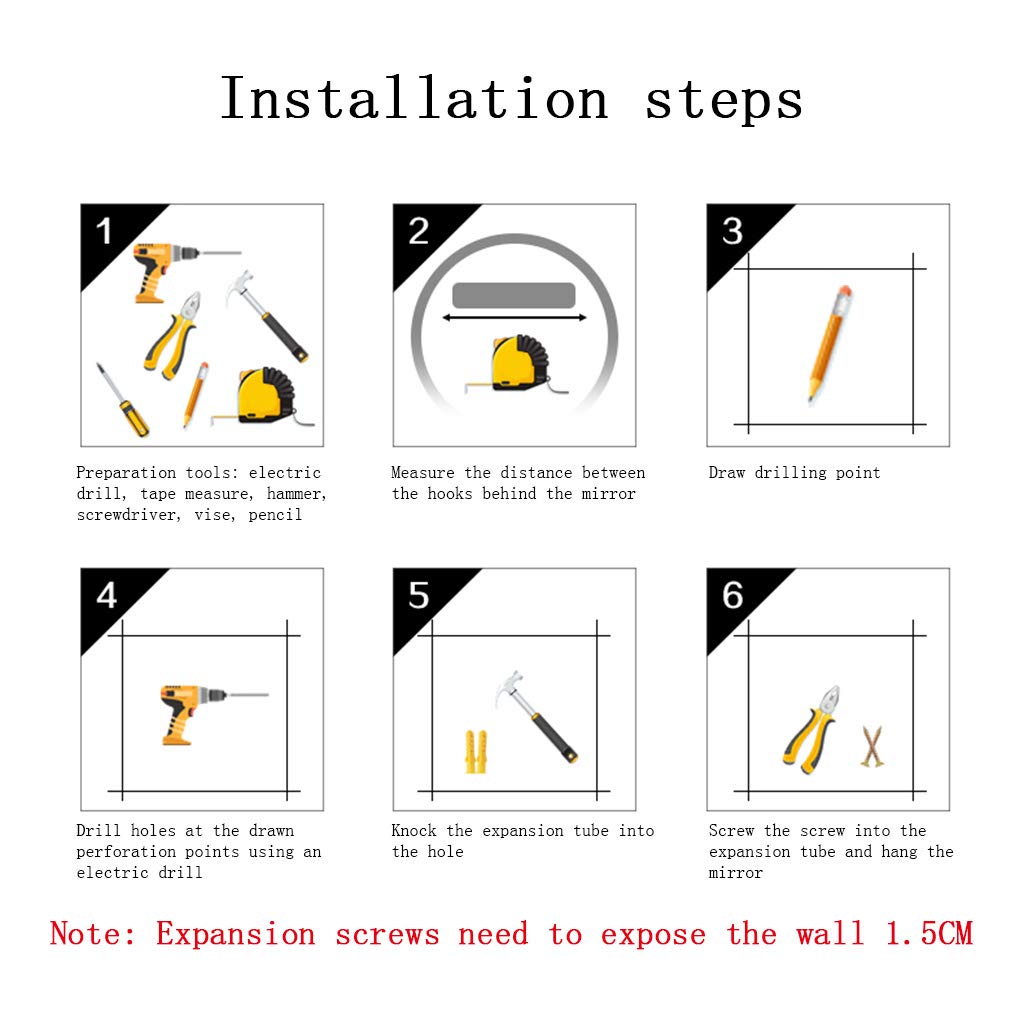 Installation steps

1

Preparation tools: electric drill, tape measure, hammer, screwdriver, vise, pencil

2

Measure the distance between the hooks behind the mirror

3

Draw drilling point

4

Drill holes at the drawn perforation points using an electric drill

5

Knock the expansion tube into the hole

6

Screw the screw into the expansion tube and hang the mirror

Note: Expansion screws need to expose the wall 1.5CM