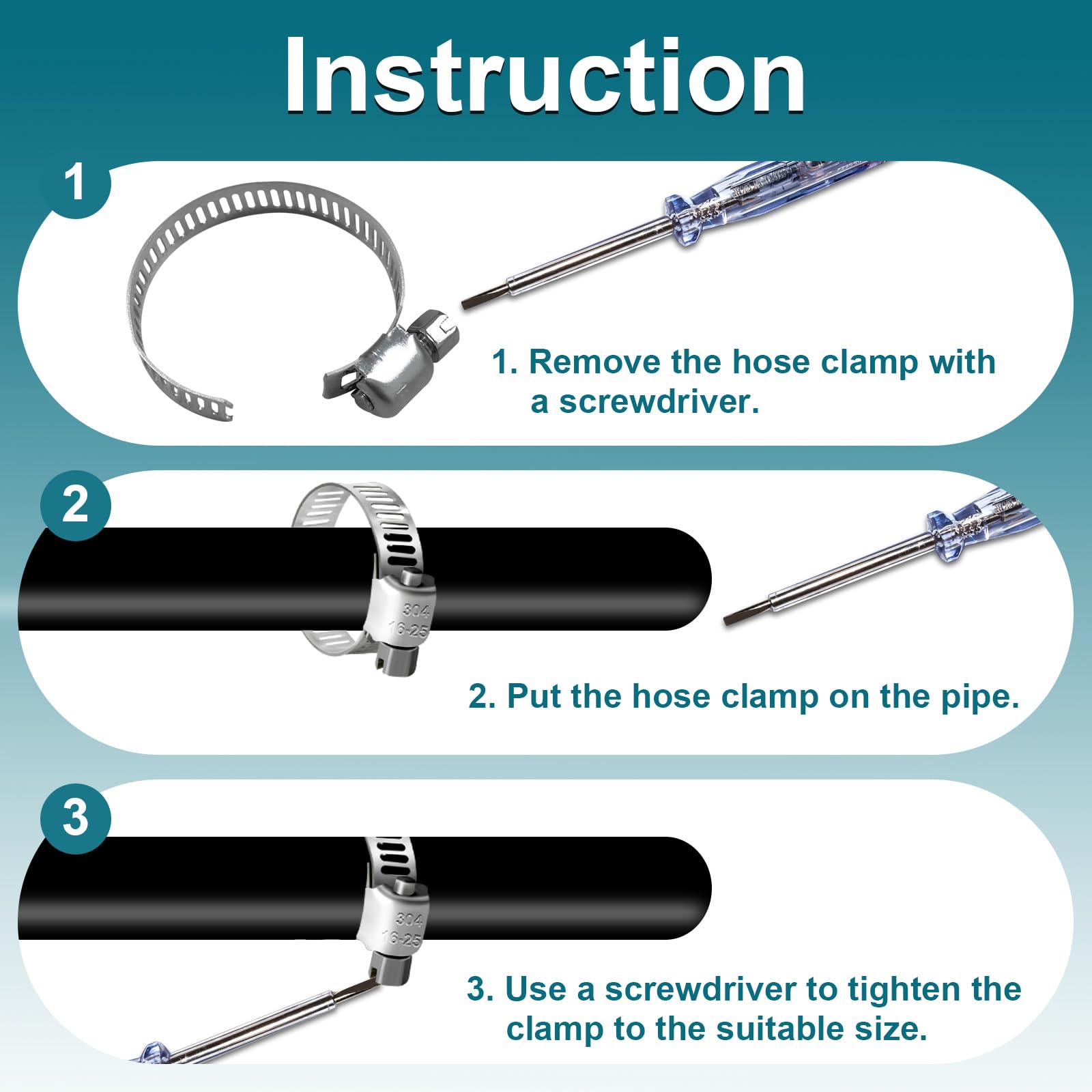 Instruction

1

1. Remove the hose clamp with a screwdriver.

2

304
16-25

2. Put the hose clamp on the pipe.

3

304
16-25

3. Use a screwdriver to tighten the clamp to the suitable size.