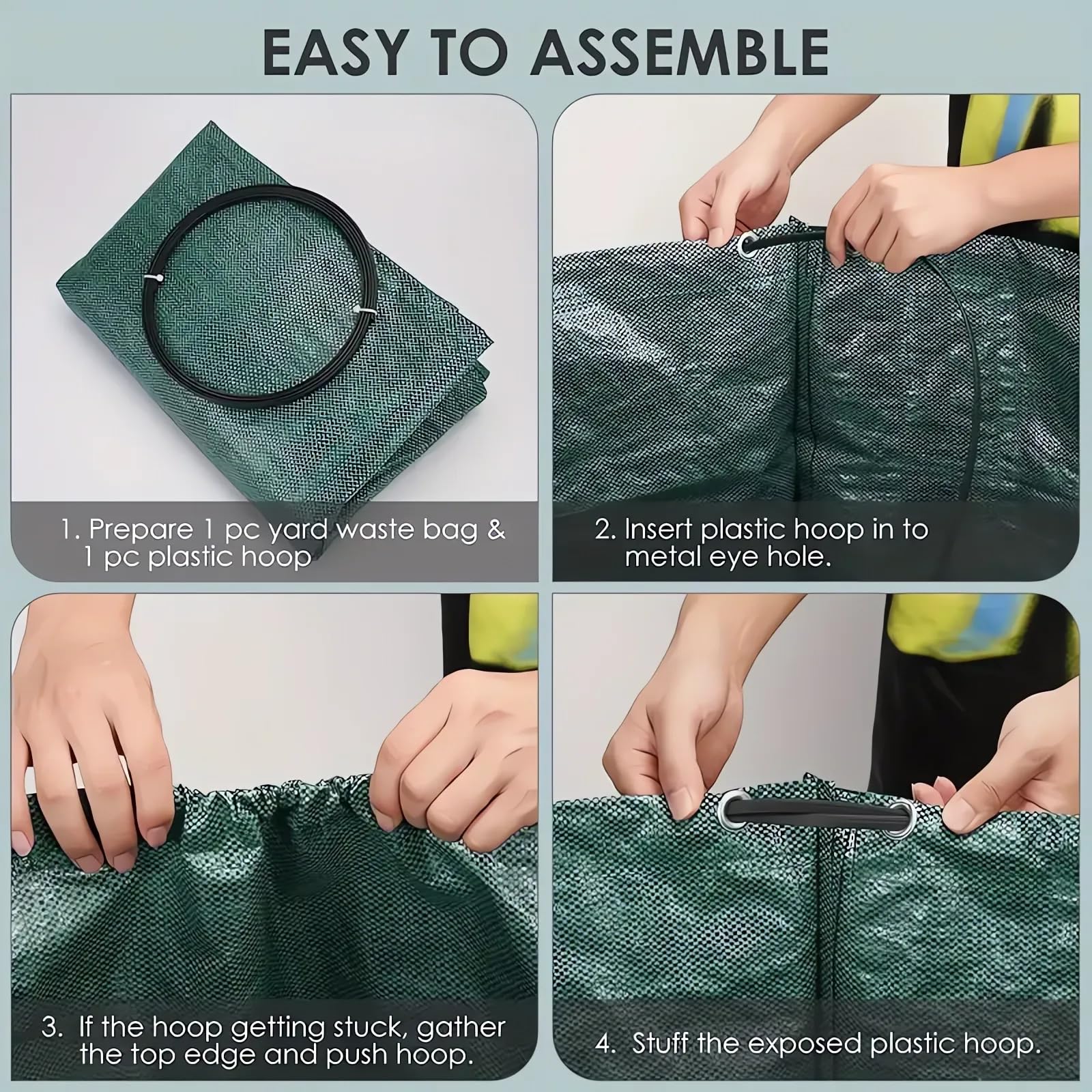 EASY TO ASSEMBLE

1. Prepare 1 pc yard waste bag & 1 pc plastic hoop

2. Insert plastic hoop in to metal eye hole.

3. If the hoop getting stuck, gather the top edge and push hoop.

4. Stuff the exposed plastic hoop.