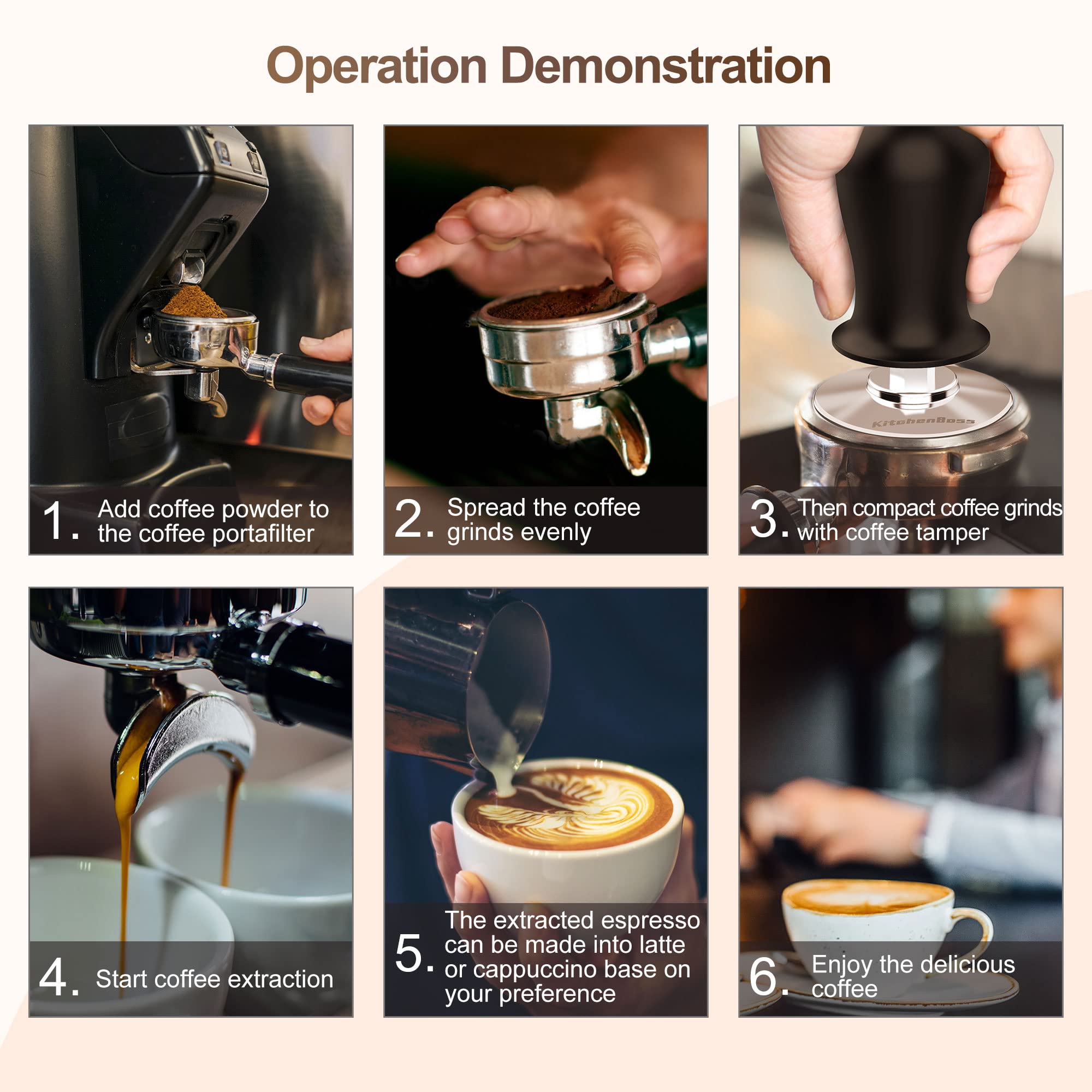 Operation Demonstration

1. Add coffee powder to the coffee portafilter

2. Spread the coffee grinds evenly

KitchenBoss

3. Then compact coffee grinds with coffee tamper

4. Start coffee extraction

5. The extracted espresso can be made into latte or cappuccino base on your preference

6. Enjoy the delicious coffee