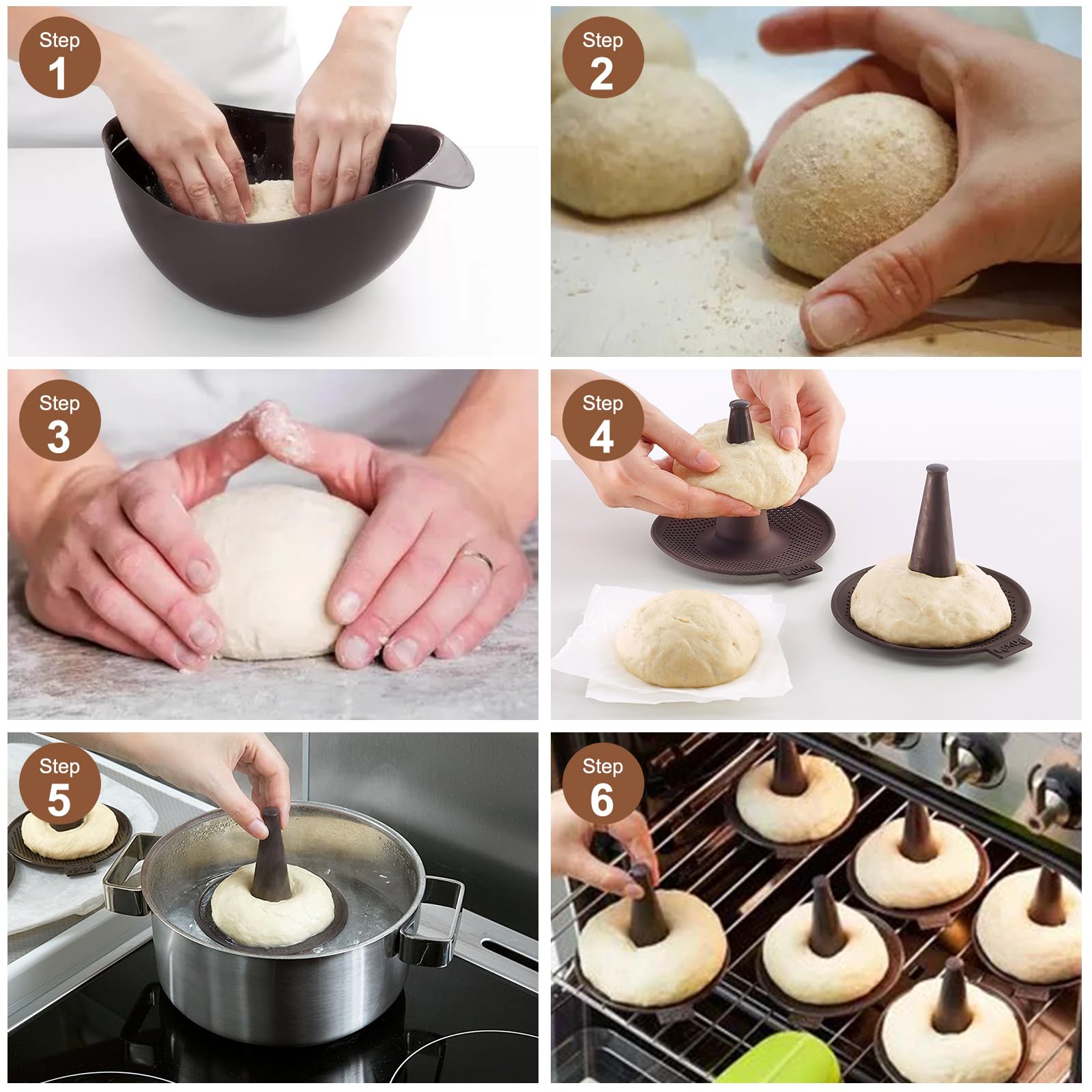 Step 1

Step 2

Step 3

Step 4

Step 5

Step 6