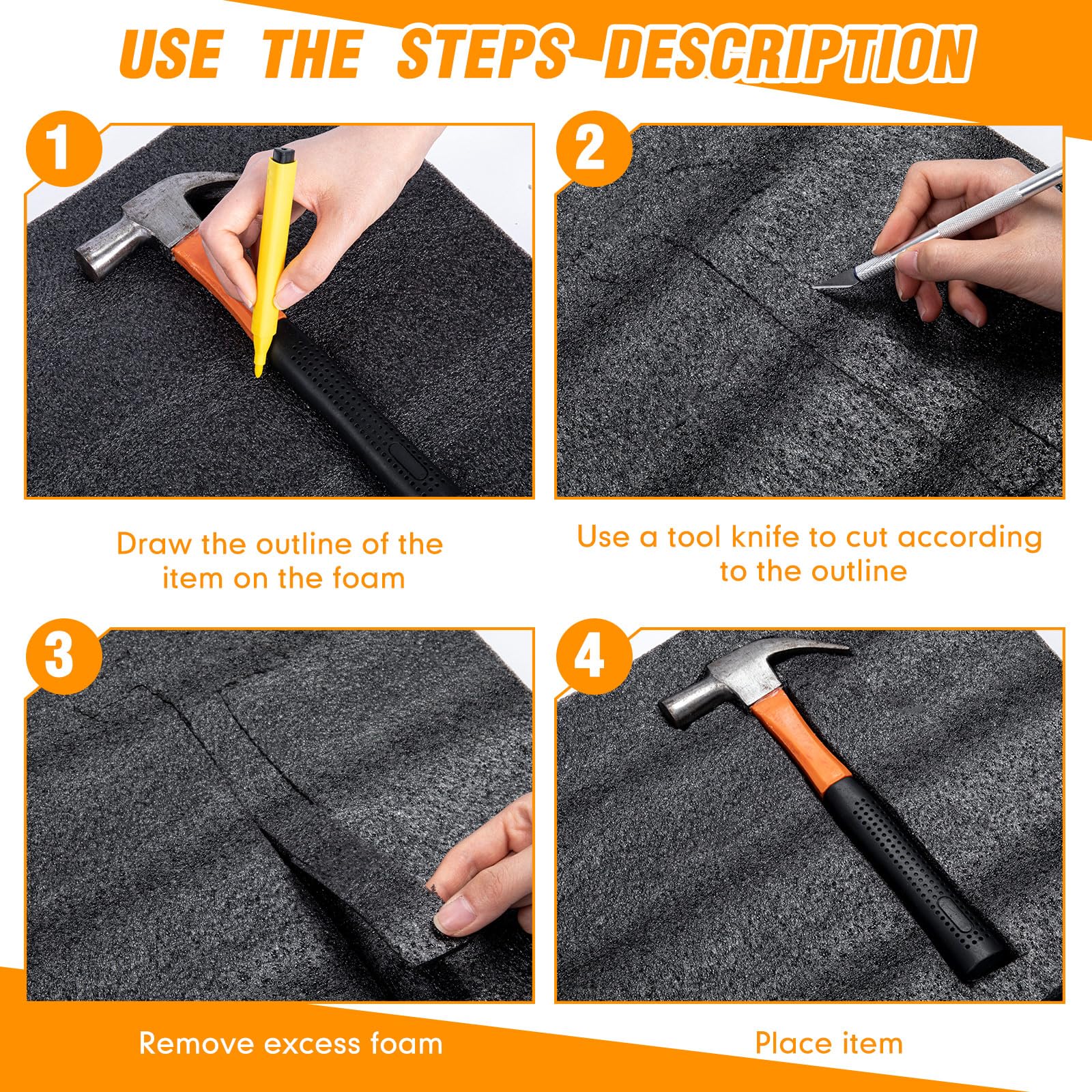 USE THE STEPS DESCRIPTION

1

Draw the outline of the item on the foam

2

Use a tool knife to cut according to the outline

3

Remove excess foam

4

Place item