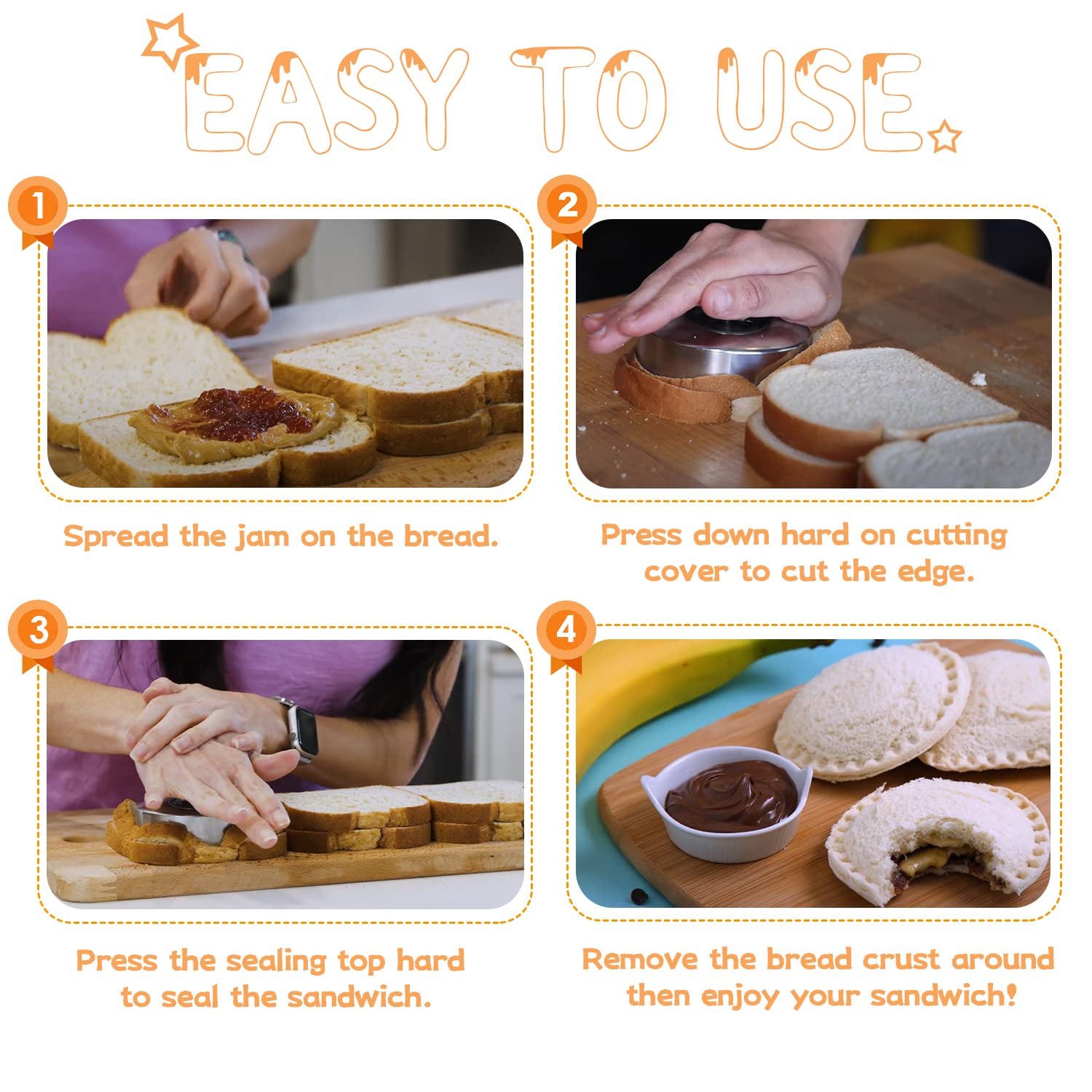 EASY TO USE.

1

Spread the jam on the bread.

2

Press down hard on cutting cover to cut the edge.

3

Press the sealing top hard to seal the sandwich.

4

Remove the bread crust around then enjoy your sandwich!