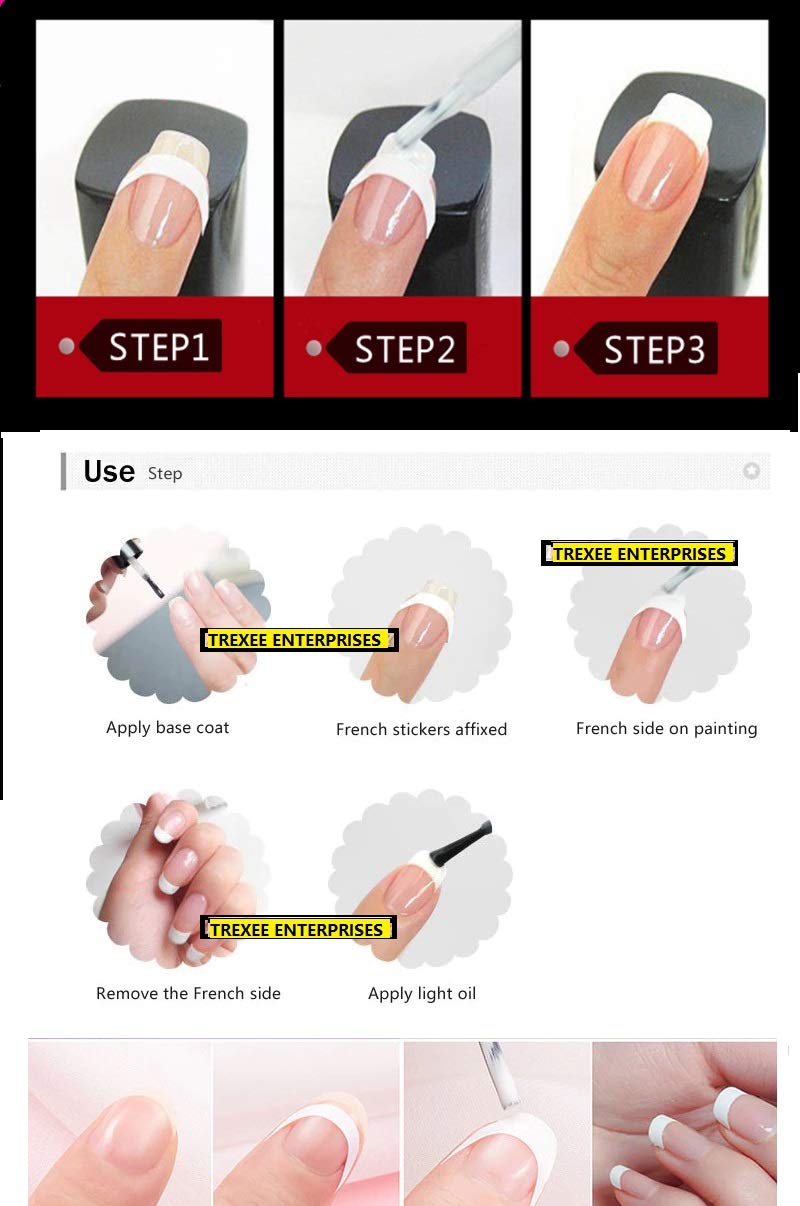 STEP1

STEP2

STEP3

Use Step

TREXEE ENTERPRISES

TREXEE ENTERPRISES

Apply base coat

French stickers affixed

French side on painting

TREXEE ENTERPRISES

Remove the French side

Apply light oil