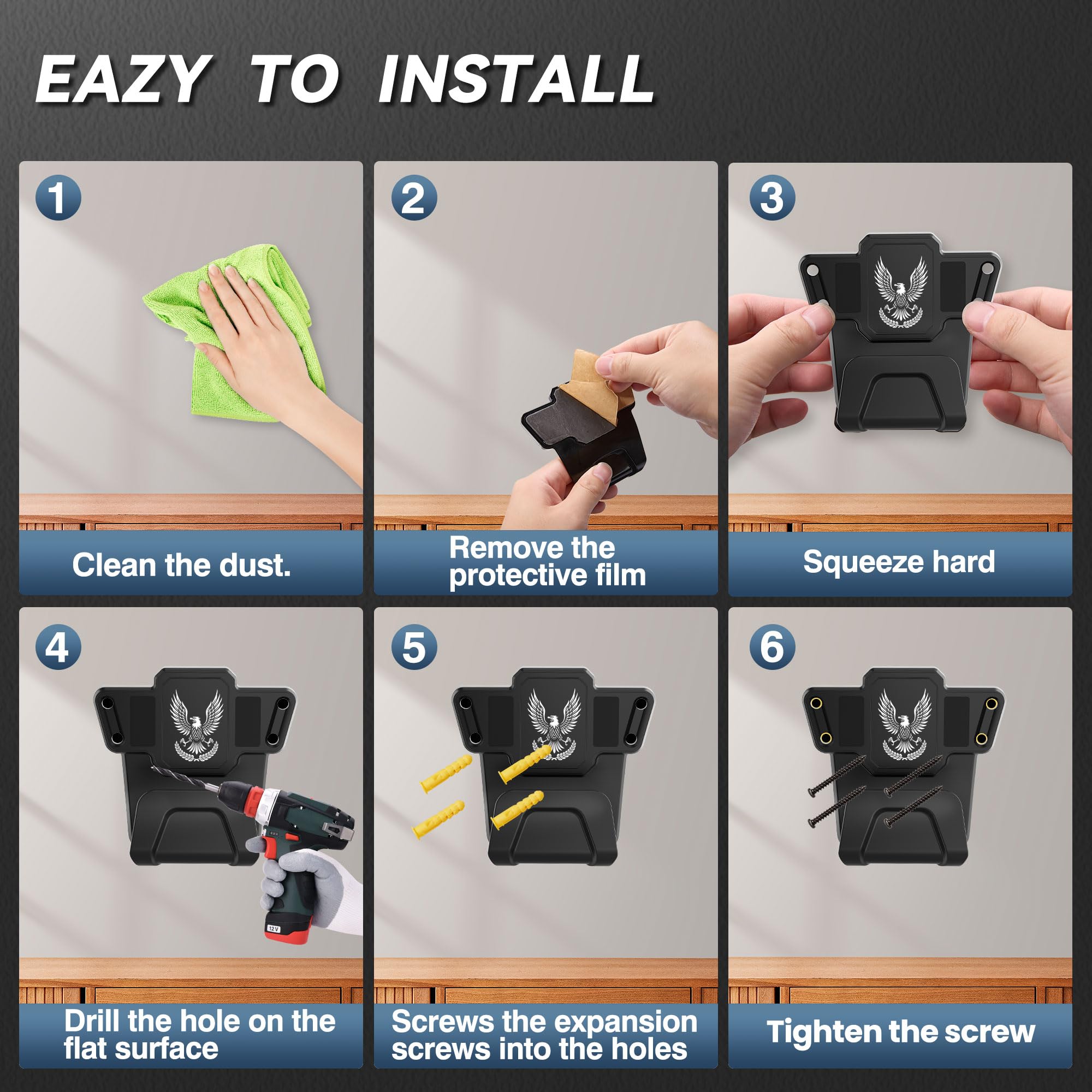 EAZY TO INSTALL

1

Clean the dust.

2

Remove the protective film

3

Squeeze hard

4

12V

Drill the hole on the flat surface

5

Screws the expansion screws into the holes

6

Tighten the screw