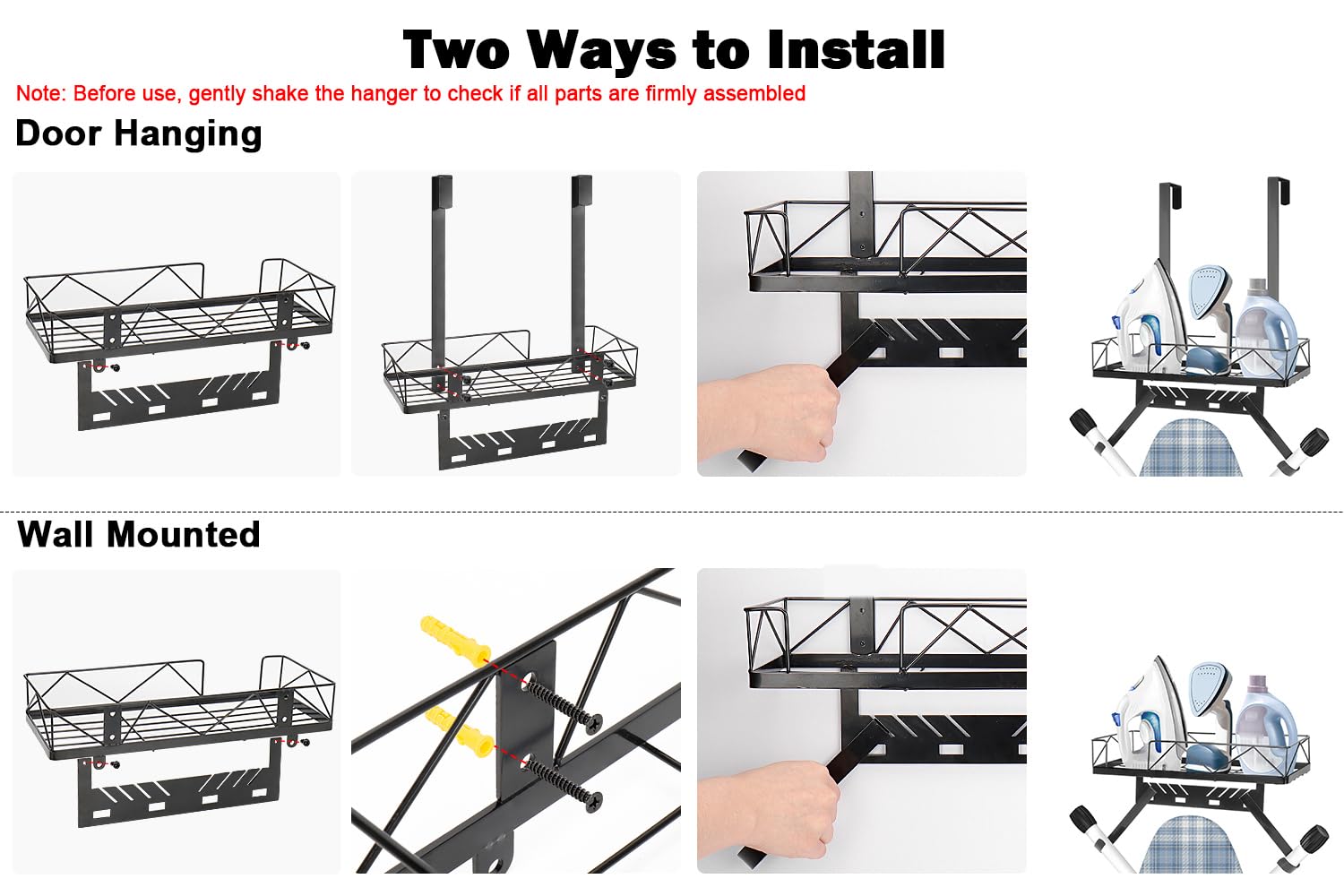 Two Ways to Install

Note: Before use, gently shake the hanger to check if all parts are firmly assembled

Door Hanging

Wall Mounted