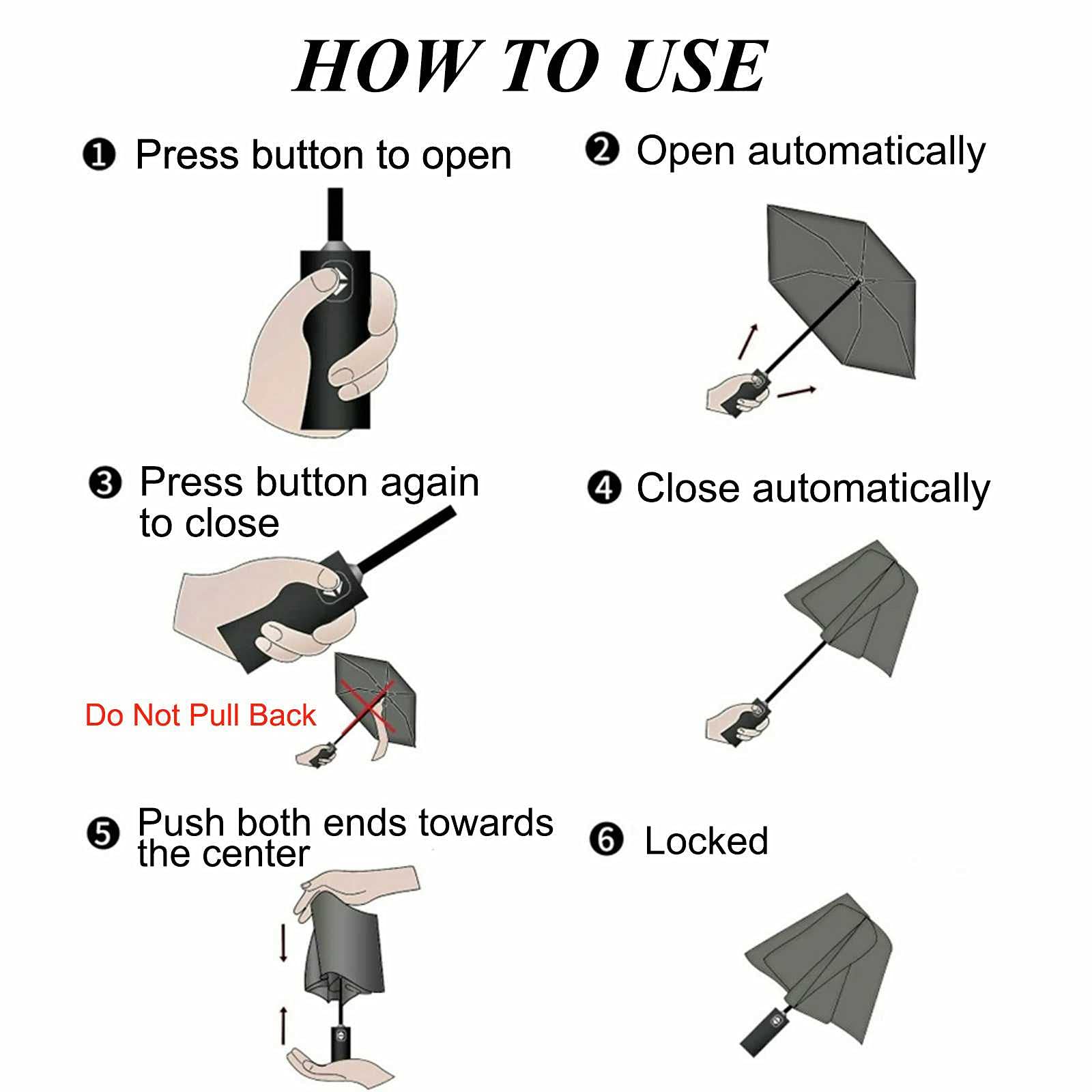 HOW TO USE

❶ Press button to open

❷ Open automatically

❸ Press button again to close

Do Not Pull Back

❹ Close automatically

❺ Push both ends towards the center

❻ Locked