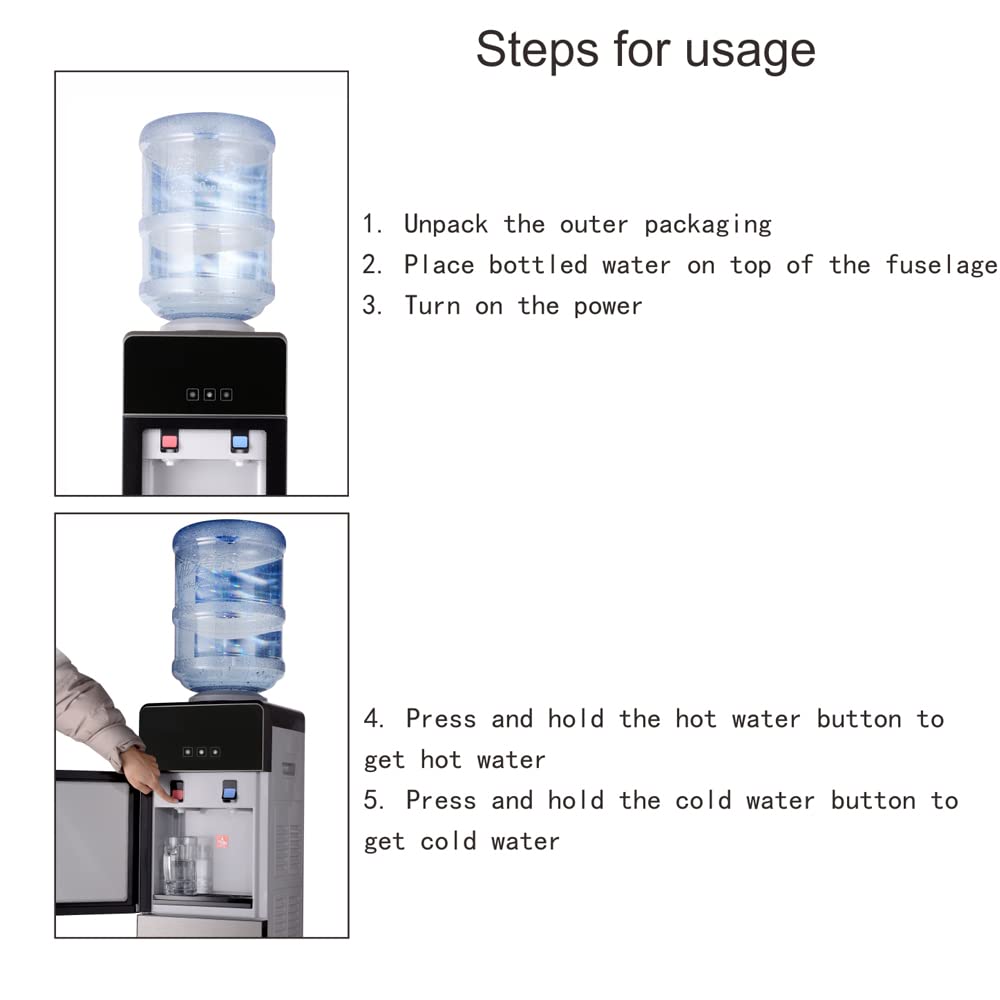 Steps for usage

1. Unpack the outer packaging
2. Place bottled water on top of the fuselage
3. Turn on the power

4. Press and hold the hot water button to get hot water
5. Press and hold the cold water button to get cold water