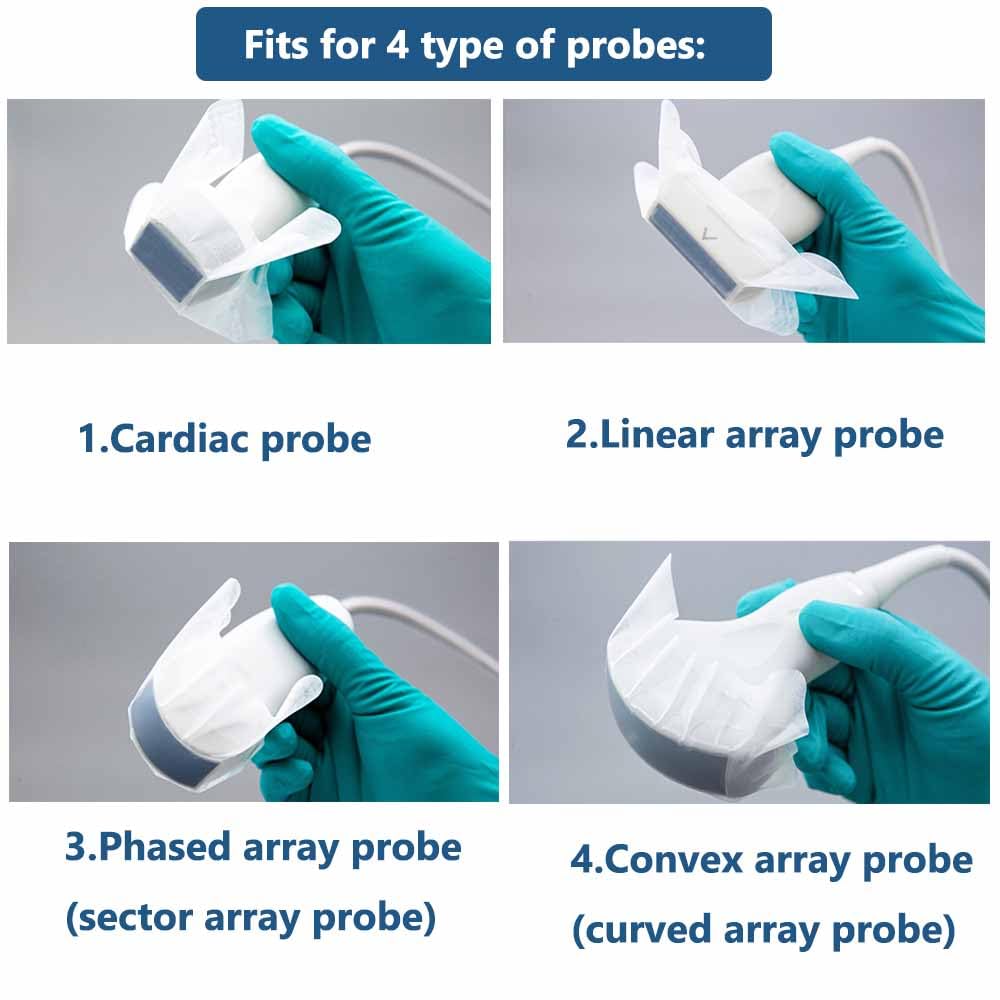 Fits for 4 type of probes:

1.Cardiac probe

2.Linear array probe

3.Phased array probe (sector array probe)

4.Convex array probe (curved array probe)