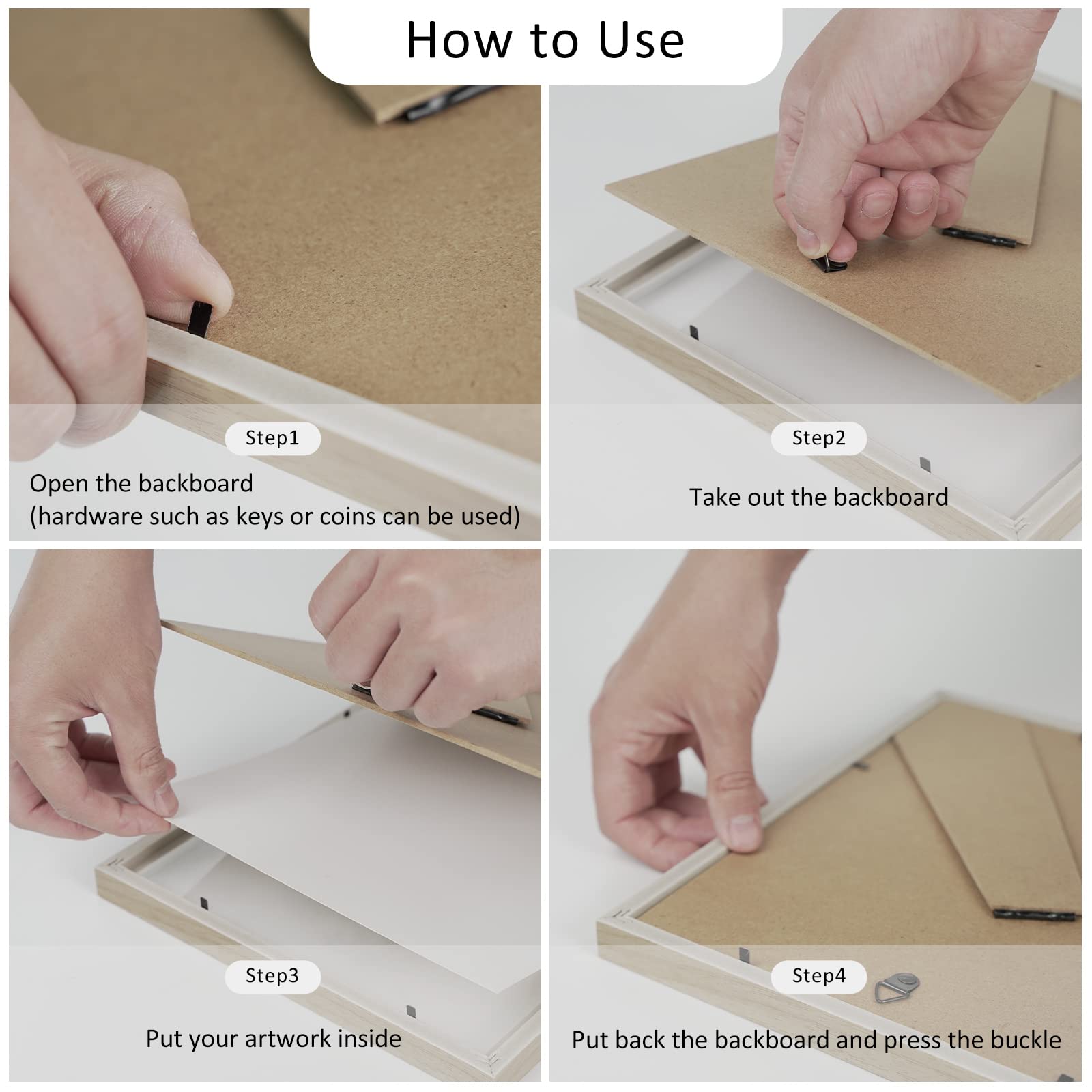 How to Use

Step1

Open the backboard
(hardware such as keys or coins can be used)

Step2

Take out the backboard

Step3

Put your artwork inside

Step4

Put back the backboard and press the buckle