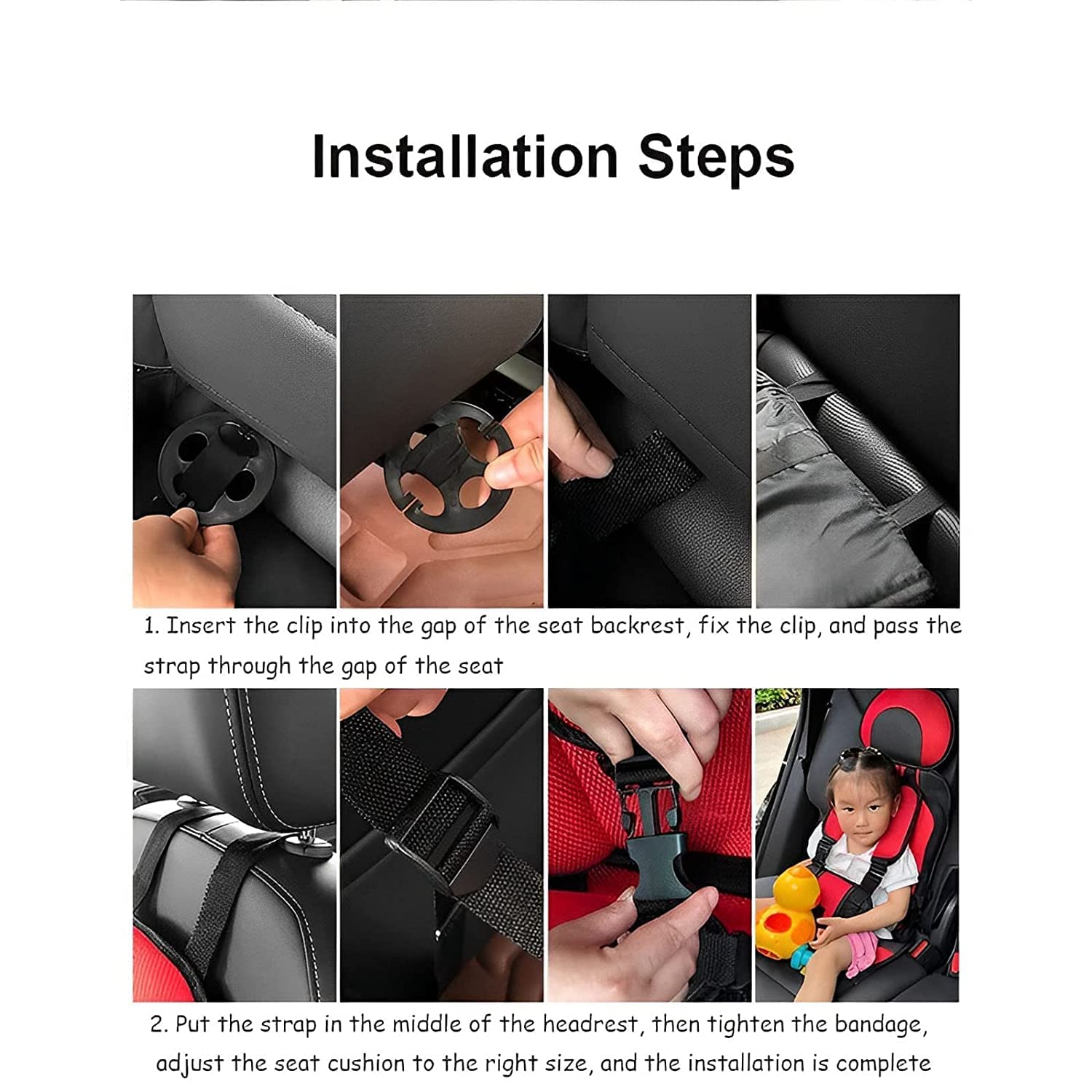 Installation Steps

1. Insert the clip into the gap of the seat backrest, fix the clip, and pass the strap through the gap of the seat

2. Put the strap in the middle of the headrest, then tighten the bandage, adjust the seat cushion to the right size, and the installation is complete