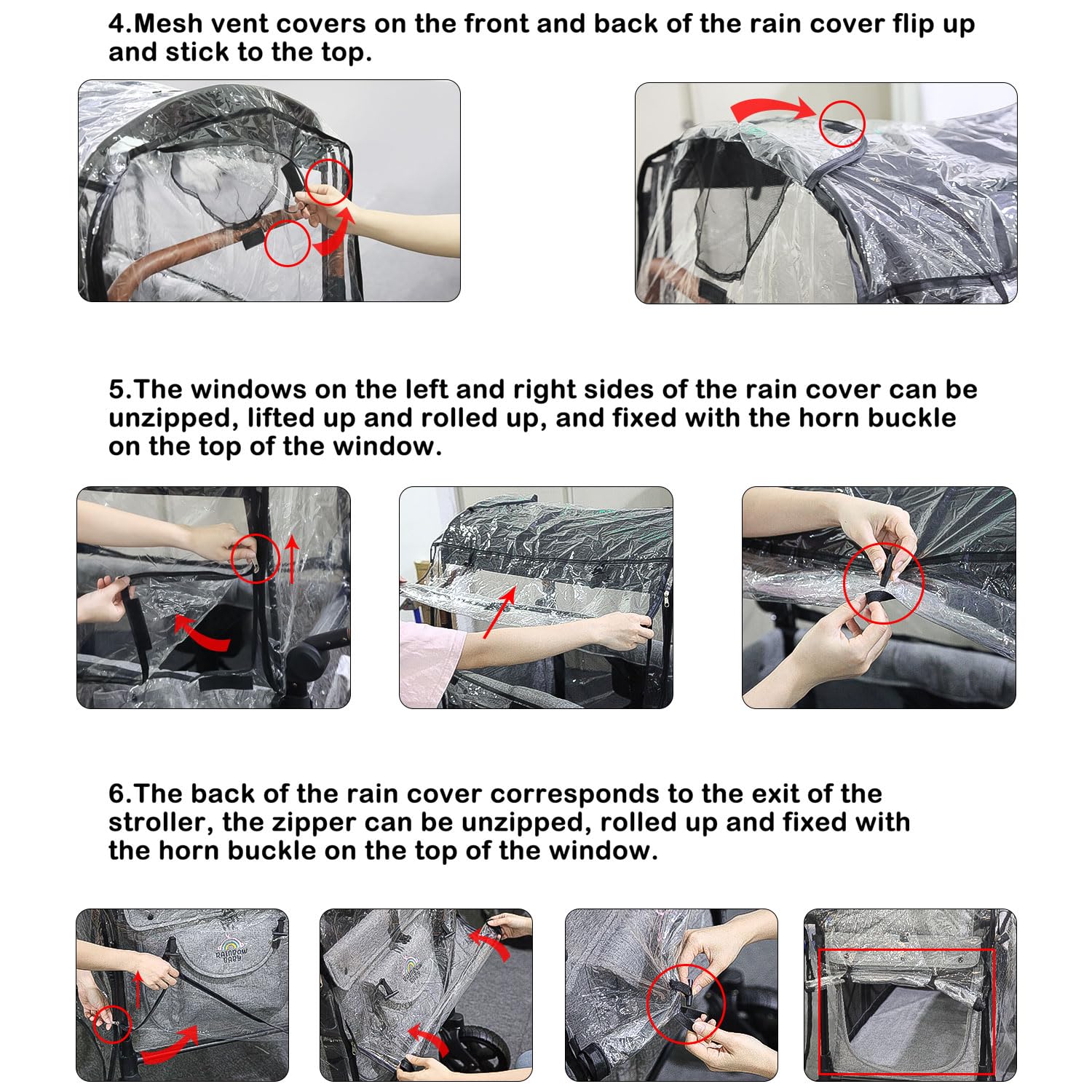 4.Mesh vent covers on the front and back of the rain cover flip up and stick to the top.

5.The windows on the left and right sides of the rain cover can be unzipped, lifted up and rolled up, and fixed with the horn buckle on the top of the window.

6.The back of the rain cover corresponds to the exit of the stroller, the zipper can be unzipped, rolled up and fixed with the horn buckle on the top of the window.

RAINBOW BABY

RAINBOW BABY