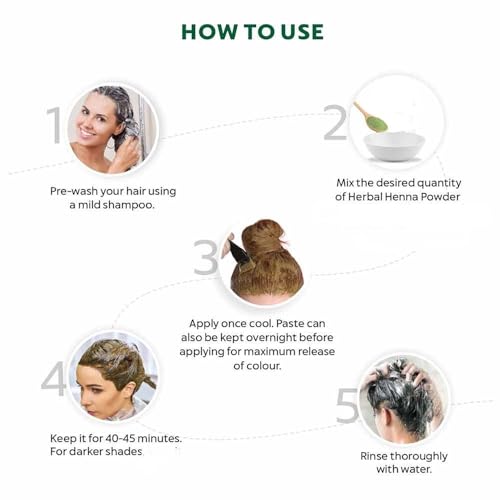 HOW TO USE

1

Pre-wash your hair using a mild shampoo.

2

Mix the desired quantity of Herbal Henna Powder

3

Apply once cool. Paste can also be kept overnight before applying for maximum release of colour.

4

Keep it for 40-45 minutes. For darker shades

5

Rinse thoroughly with water.