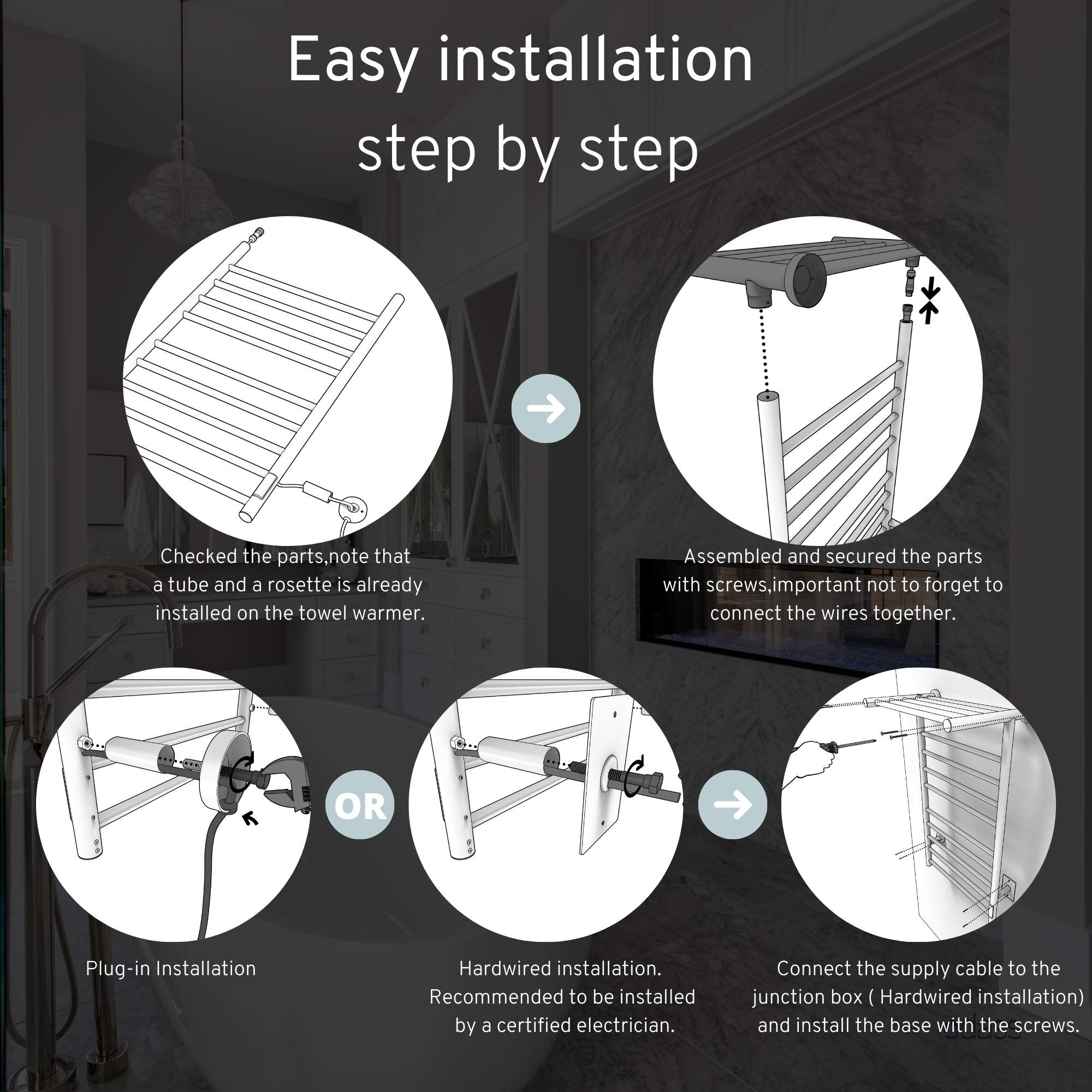 Easy installation step by step

Checked the parts,note that a tube and a rosette is already installed on the towel warmer.

Assembled and secured the parts with screws,important not to forget to connect the wires together.

OR

Plug-in Installation

Hardwired installation. Recommended to be installed by a certified electrician.

Connect the supply cable to the junction box ( Hardwired installation) and install the base with the screws.