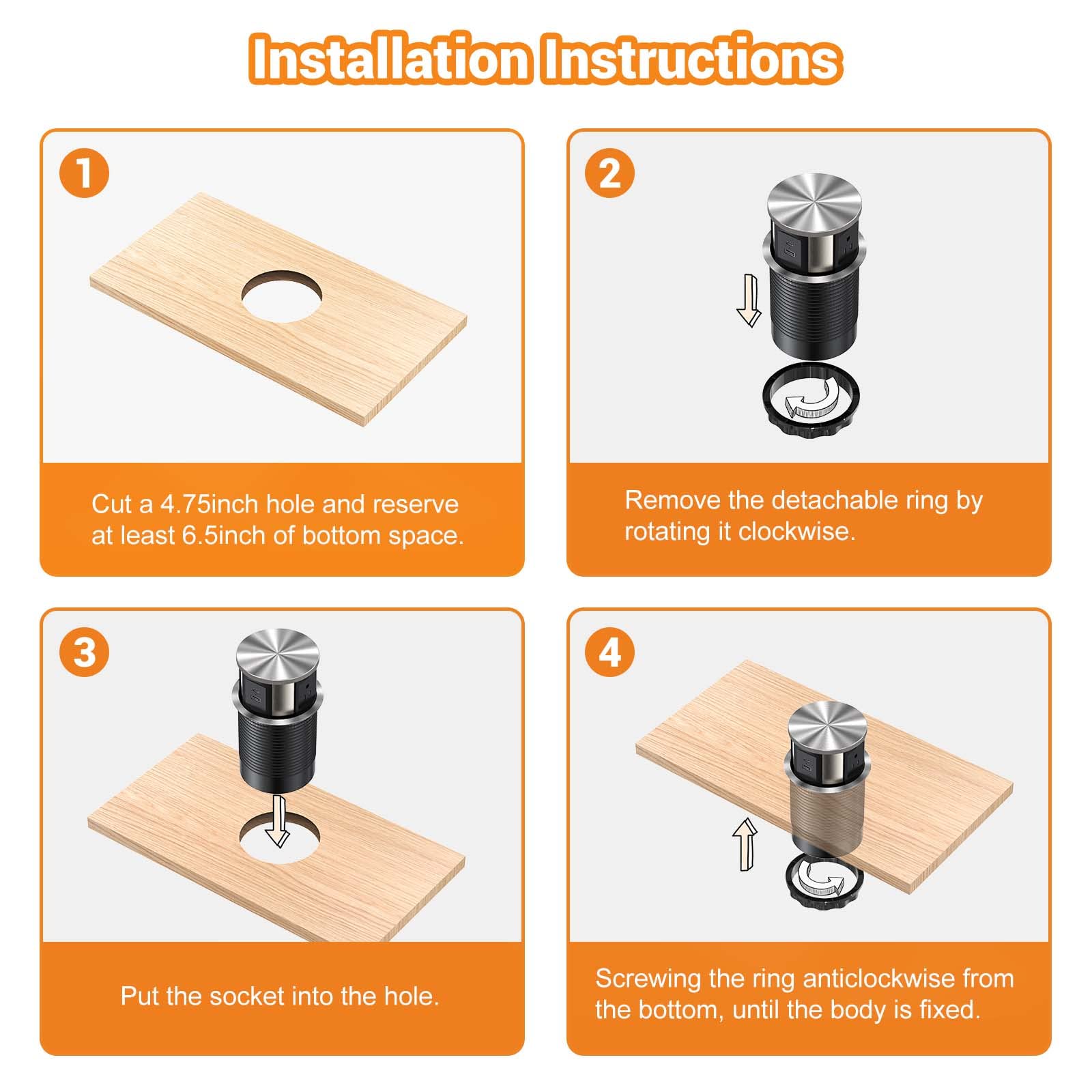 Installation Instructions

1

Cut a 4.75inch hole and reserve at least 6.5inch of bottom space.

2

Remove the detachable ring by rotating it clockwise.

3

Put the socket into the hole.

4

Screwing the ring anticlockwise from the bottom, until the body is fixed.