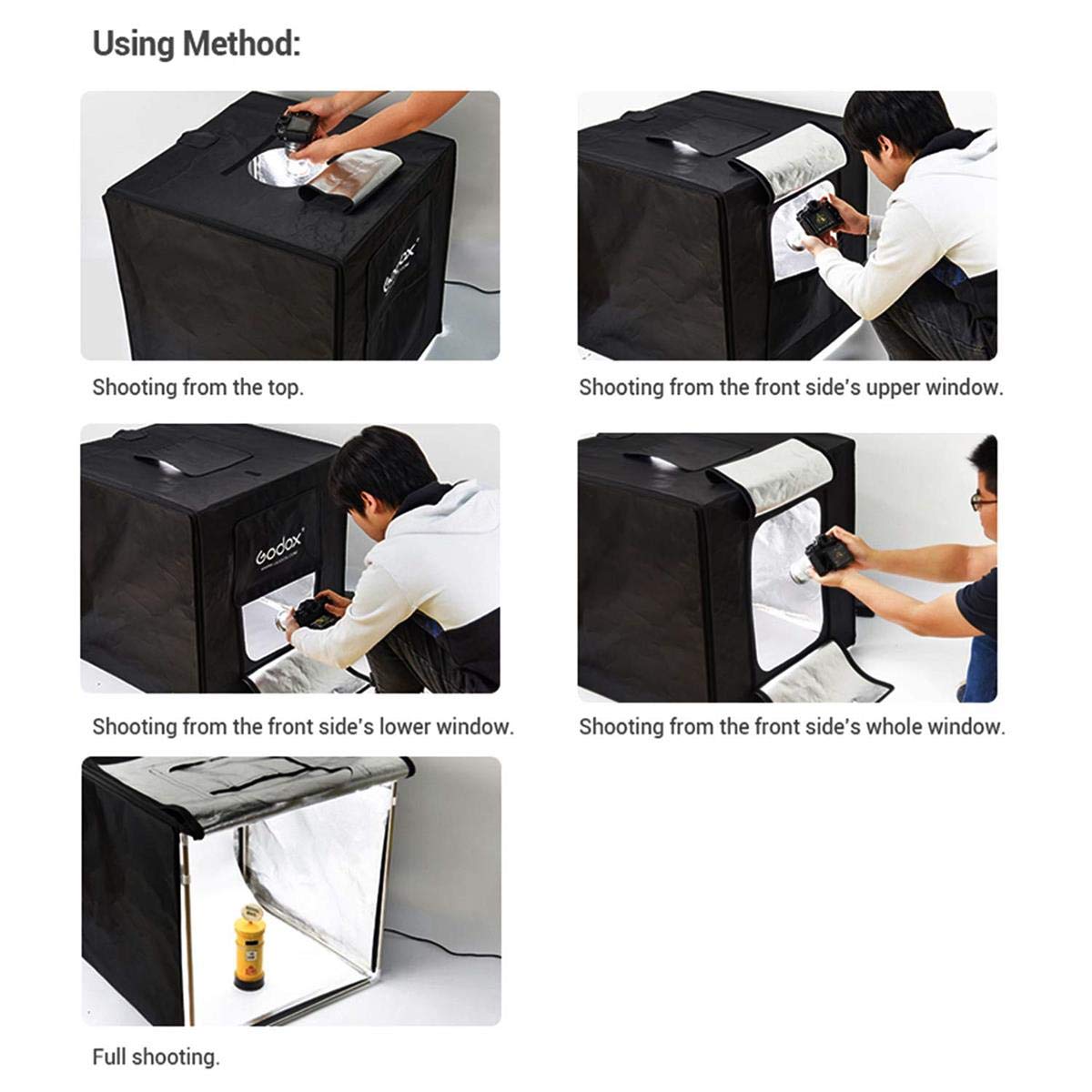 Using Method:

Godox

Shooting from the top.

Shooting from the front side's upper window.

Godox

Shooting from the front side's lower window.

Shooting from the front side's whole window.

Full shooting.