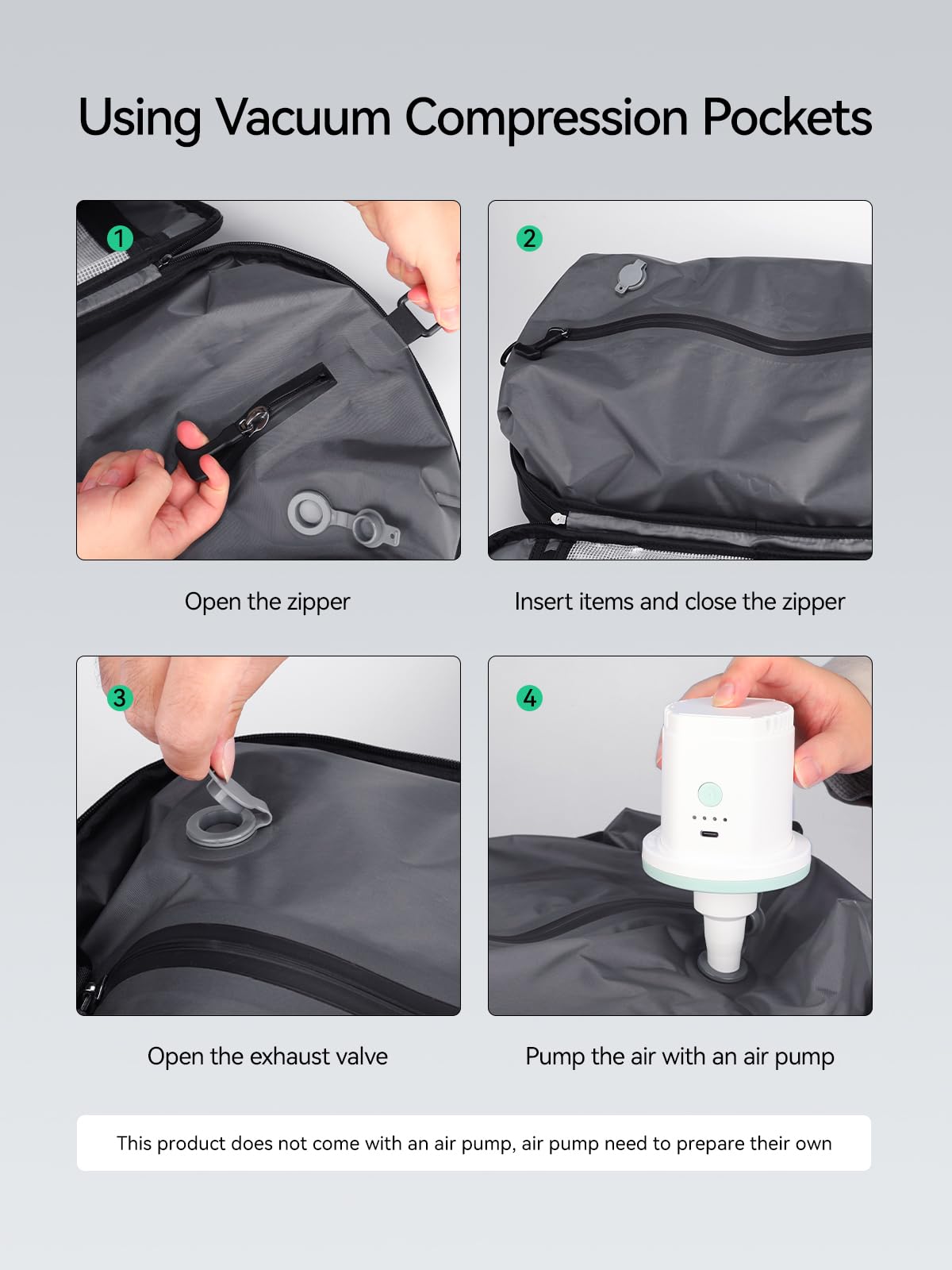 Using Vacuum Compression Pockets

1

Open the zipper

2

Insert items and close the zipper

3

Open the exhaust valve

4

Pump the air with an air pump

This product does not come with an air pump, air pump need to prepare their own