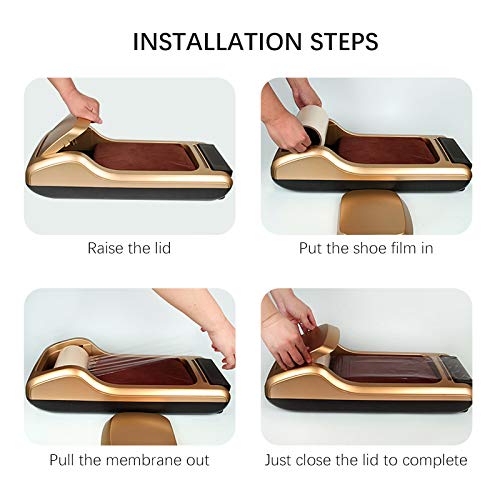 INSTALLATION STEPS

Raise the lid

Put the shoe film in

Pull the membrane out

Just close the lid to complete